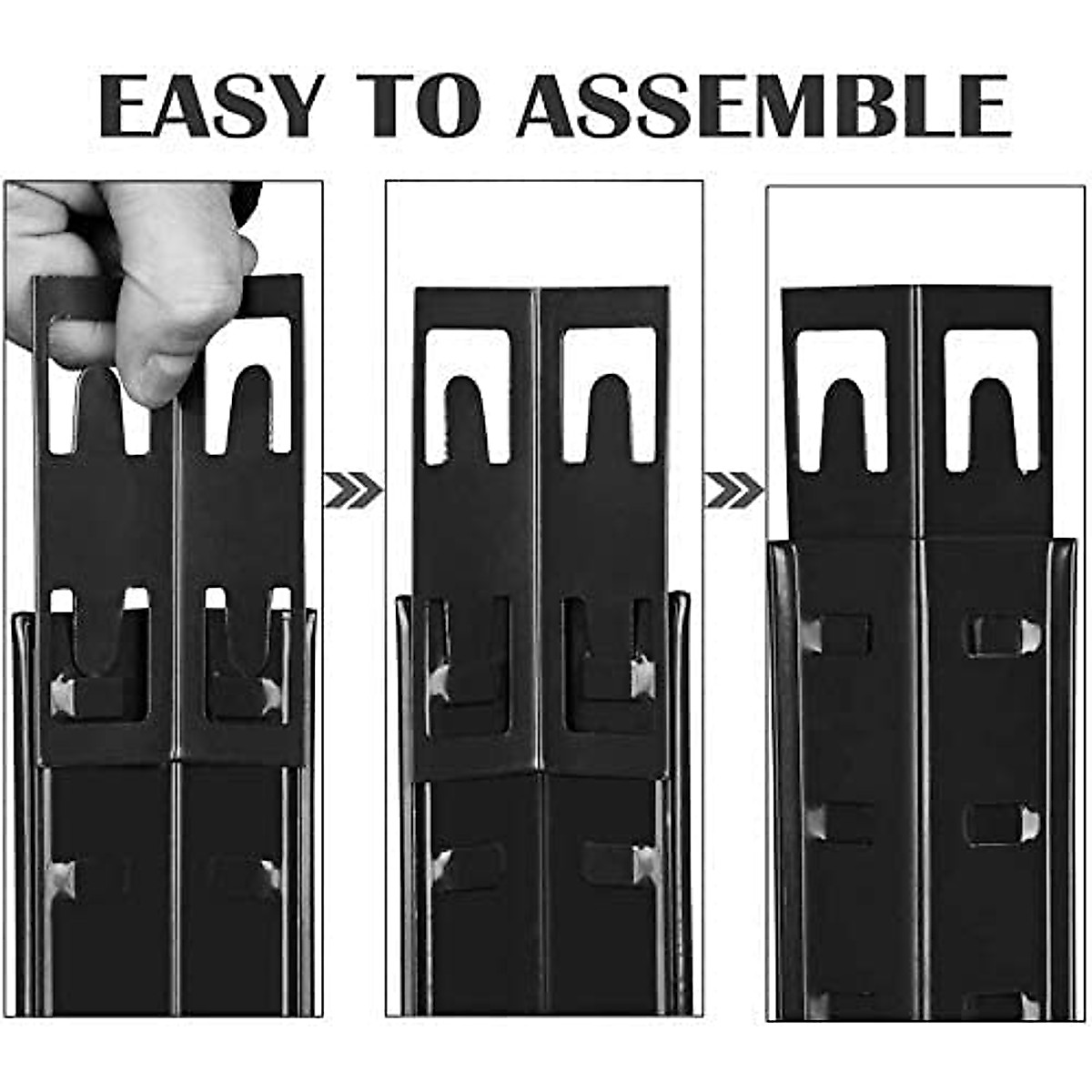 EASY TO ASSEMBLE