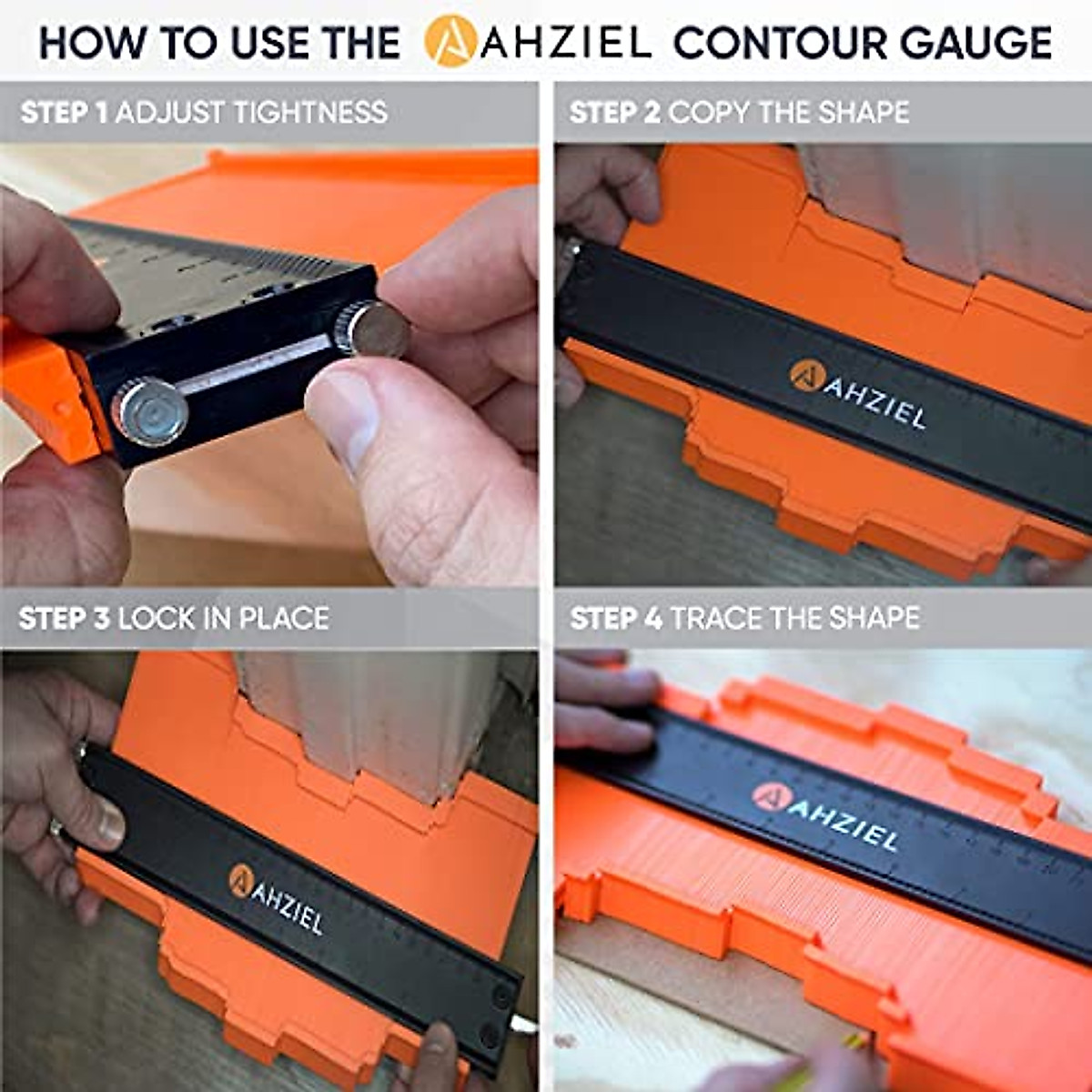 HOW TO USE THE AHZIEL CONTOUR GAUGE

STEP 1 ADJUST TIGHTNESS

STEP 2 COPY THE SHAPE

AHZIEL

STEP 3 LOCK IN PLACE

AHZIEL

STEP 4 TRACE THE SHAPE

AHZIEL