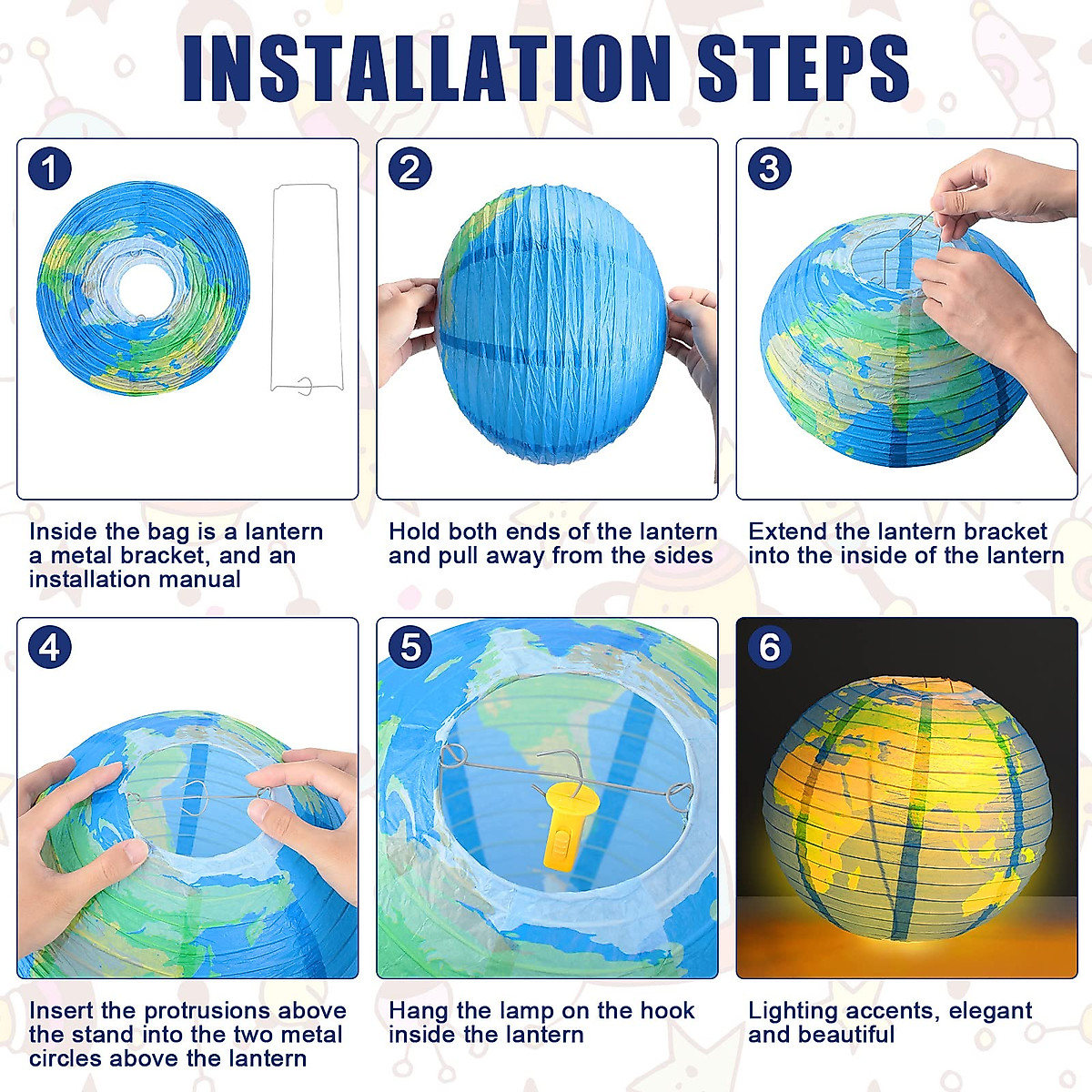 INSTALLATION STEPS

1

Inside the bag is a lantern a metal bracket, and an installation manual

2

Hold both ends of the lantern and pull away from the sides

3

Extend the lantern bracket into the inside of the lantern

4

Insert the protrusions above the stand into the two metal circles above the lantern

5

Hang the lamp on the hook inside the lantern

6

Lighting accents, elegant and beautiful