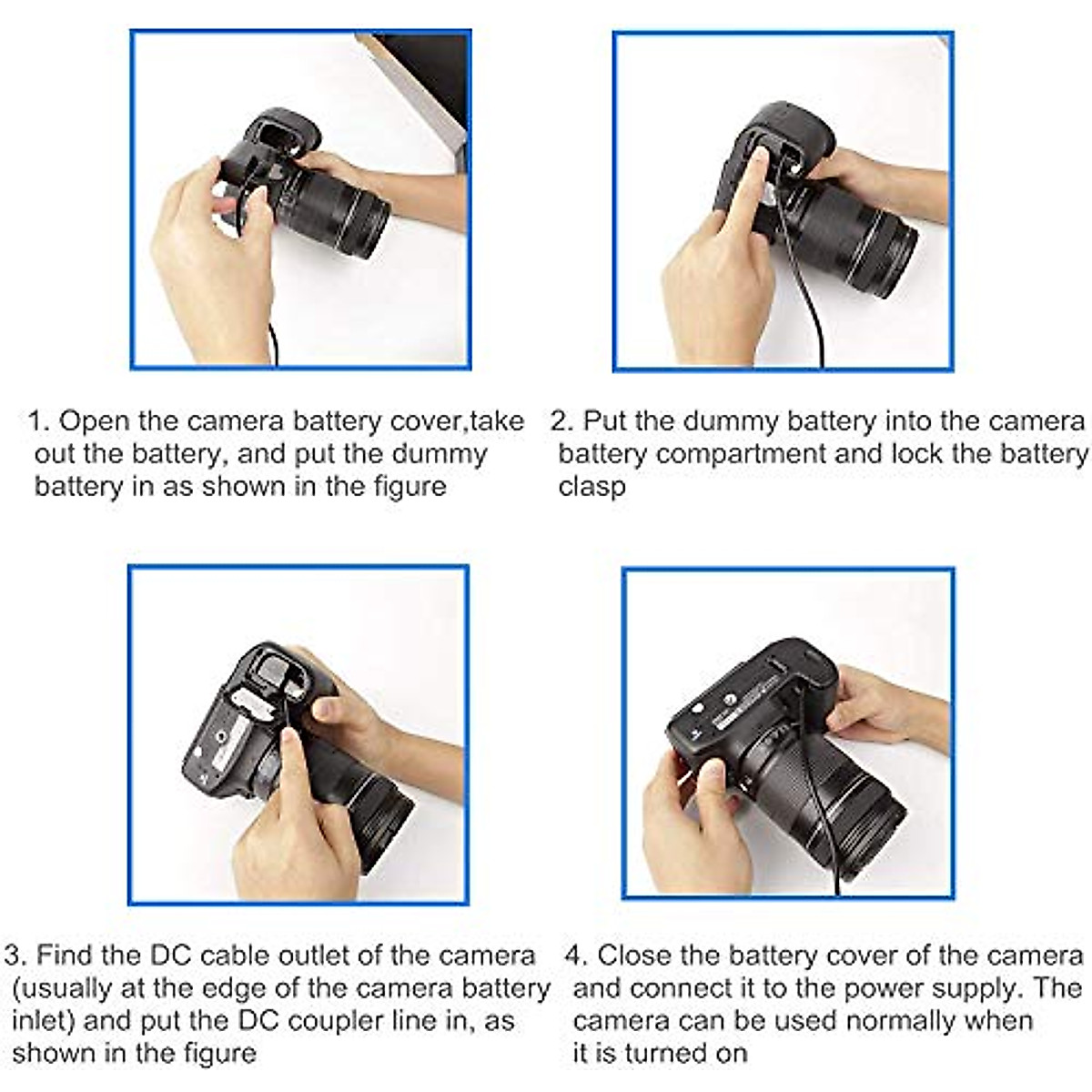 1. Open the camera battery cover,take out the battery, and put the dummy battery in as shown in the figure

2. Put the dummy battery into the camera battery compartment and lock the battery clasp

3. Find the DC cable outlet of the camera (usually at the edge of the camera battery inlet) and put the DC coupler line in, as shown in the figure

4. Close the battery cover of the camera and connect it to the power supply. The camera can be used normally when it is turned on