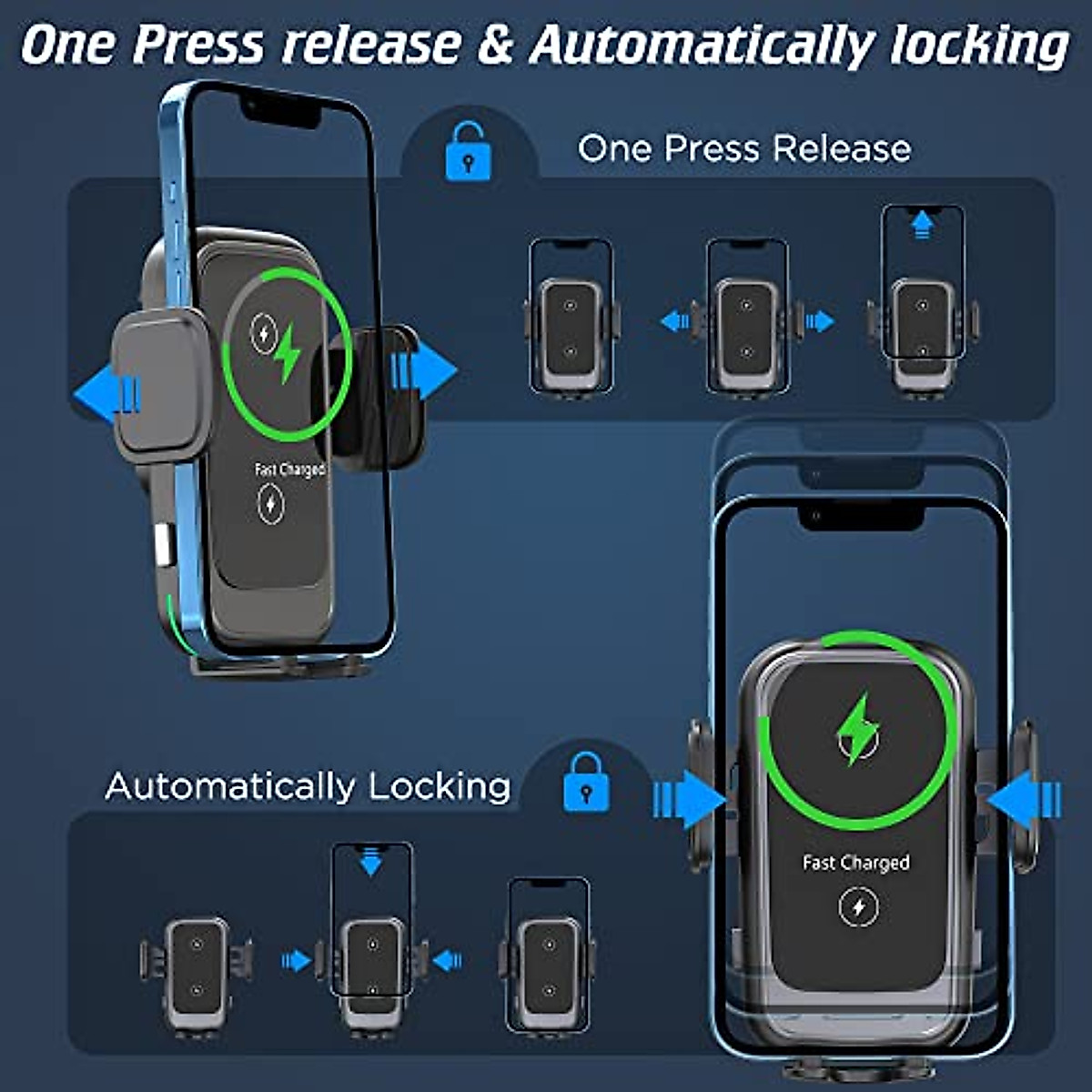 One Press release & Automatically locking

One Press Release

Fast Charged

Automatically Locking

Fast Charged