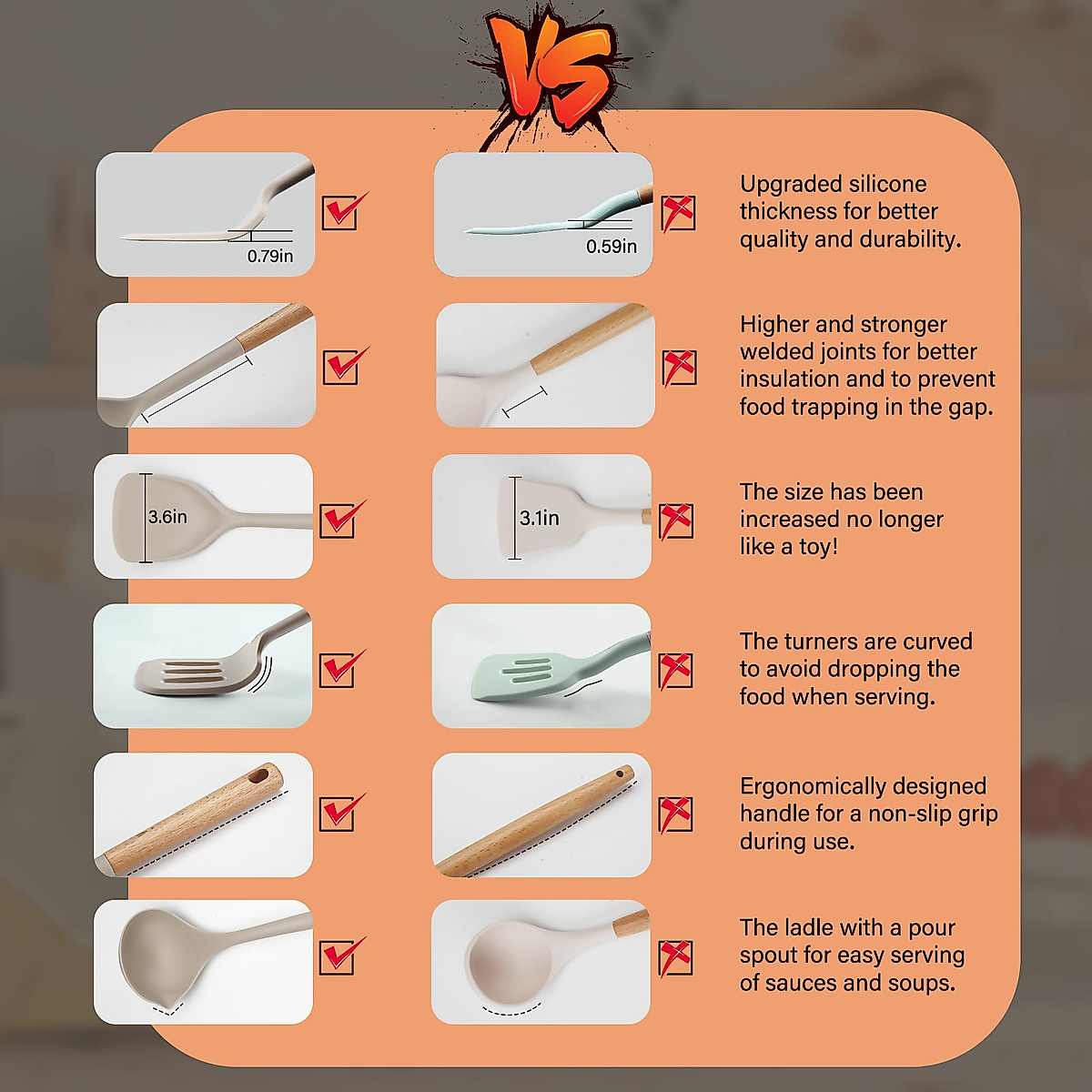 VS

0.79in

0.59in

Upgraded silicone thickness for better quality and durability.

Higher and stronger welded joints for better insulation and to prevent food trapping in the gap.

3.6in

3.1in

The size has been increased no longer like a toy!

The turners are curved to avoid dropping the food when serving.

Ergonomically designed handle for a non-slip grip during use.

The ladle with a pour spout for easy serving of sauces and soups.