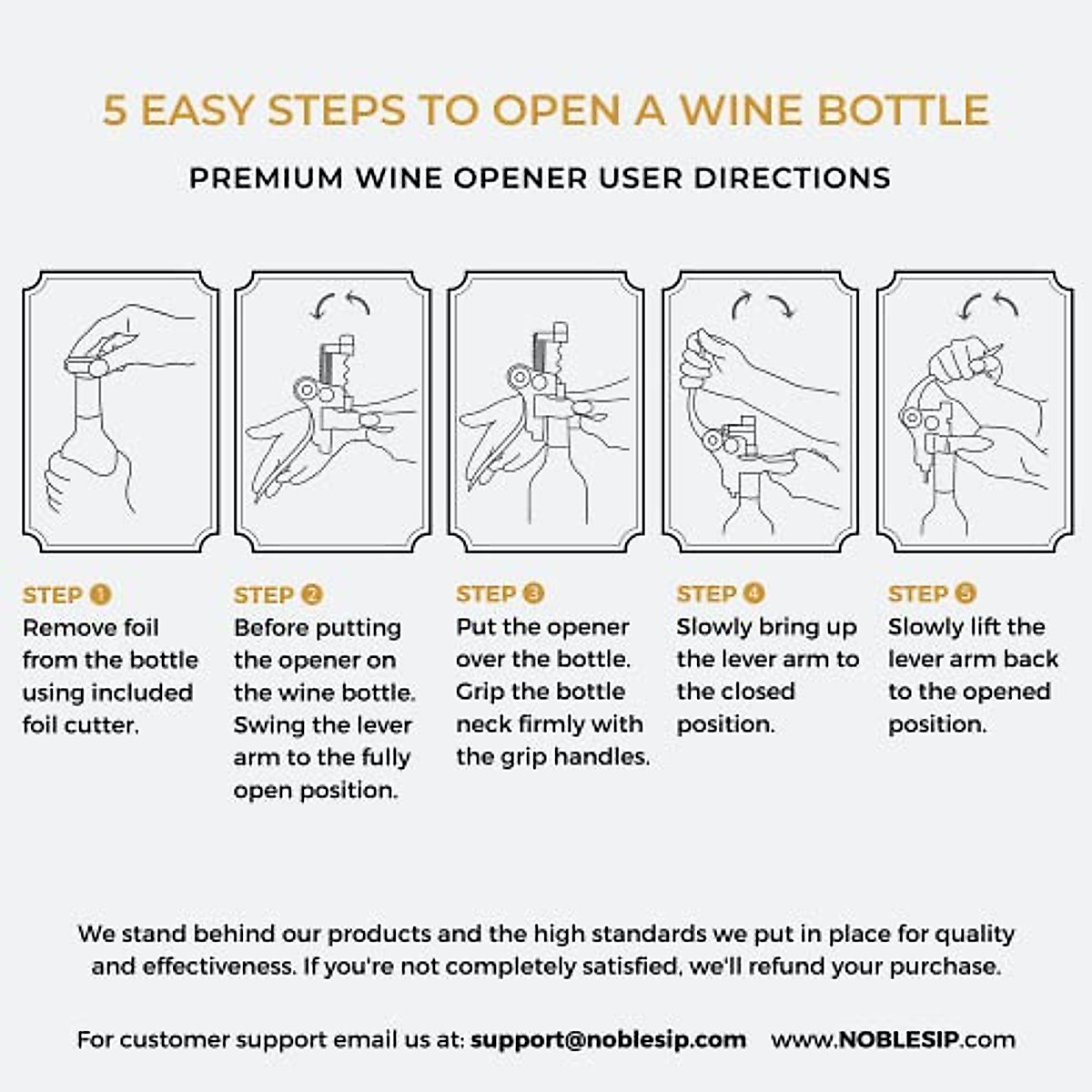 5 EASY STEPS TO OPEN A WINE BOTTLE

PREMIUM WINE OPENER USER DIRECTIONS

STEP 1
Remove foil from the bottle using included foil cutter.

STEP 2
Before putting the opener on the wine bottle. Swing the lever arm to the fully open position.

STEP 3
Put the opener over the bottle. Grip the bottle neck firmly with the grip handles.

STEP 4
Slowly bring up the lever arm to the closed position.

STEP 5
Slowly lift the lever arm back to the opened position.

We stand behind our products and the high standards we put in place for quality and effectiveness. If you're not completely satisfied, we'll refund your purchase.

For customer support email us at: support@noblesip.com www.NOBLESIP.com