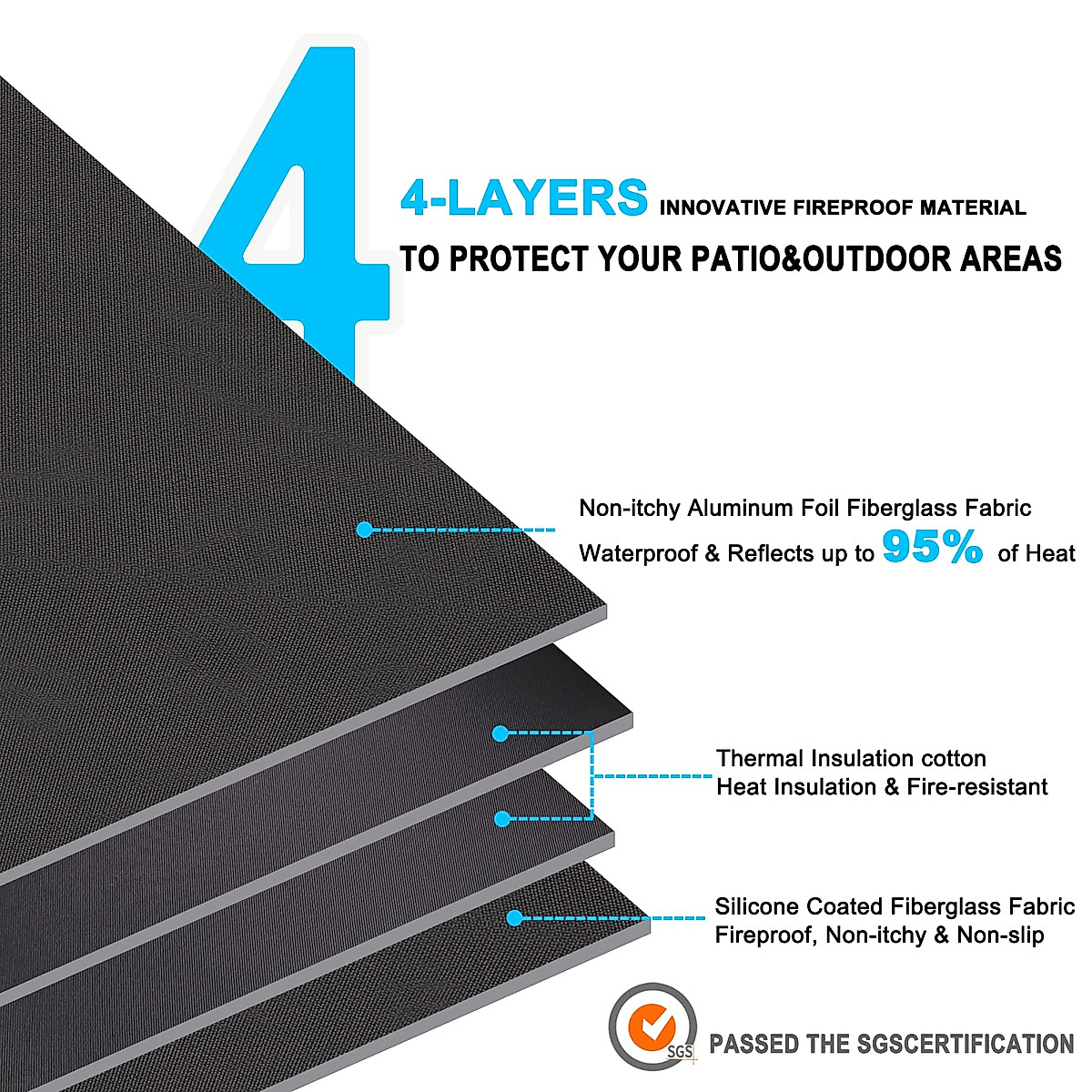 4

4-LAYERS INNOVATIVE FIREPROOF MATERIAL
TO PROTECT YOUR PATIO&OUTDOOR AREAS

Non-itchy Aluminum Foil Fiberglass Fabric
Waterproof & Reflects up to 95% of Heat

Thermal Insulation cotton
Heat Insulation & Fire-resistant

Silicone Coated Fiberglass Fabric
Fireproof, Non-itchy & Non-slip

SGS

PASSED THE SGSCERTIFICATION