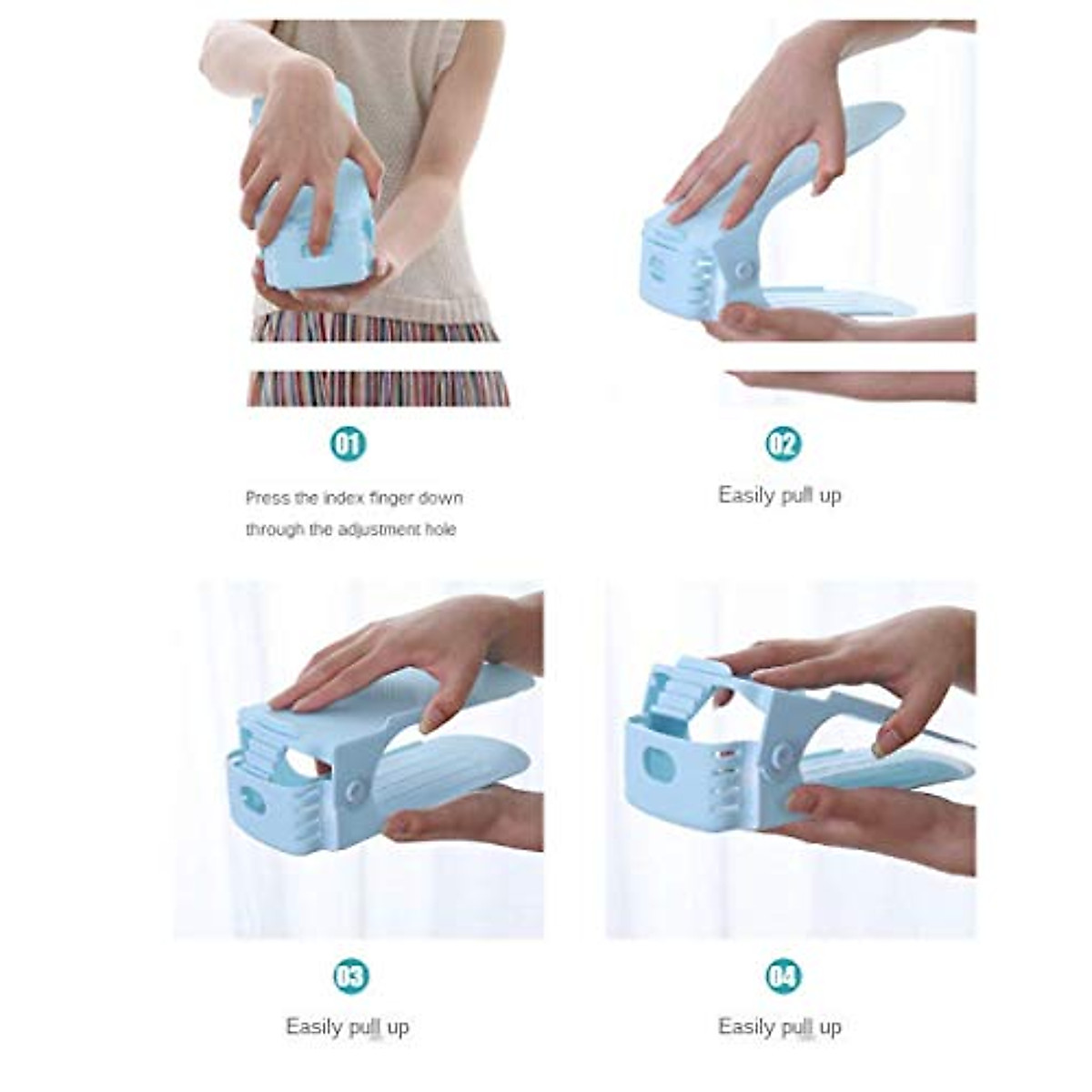 01

Press the index finger down through the adjustment hole

02

Easily pull up

03

Easily pull up

04

Easily pull up