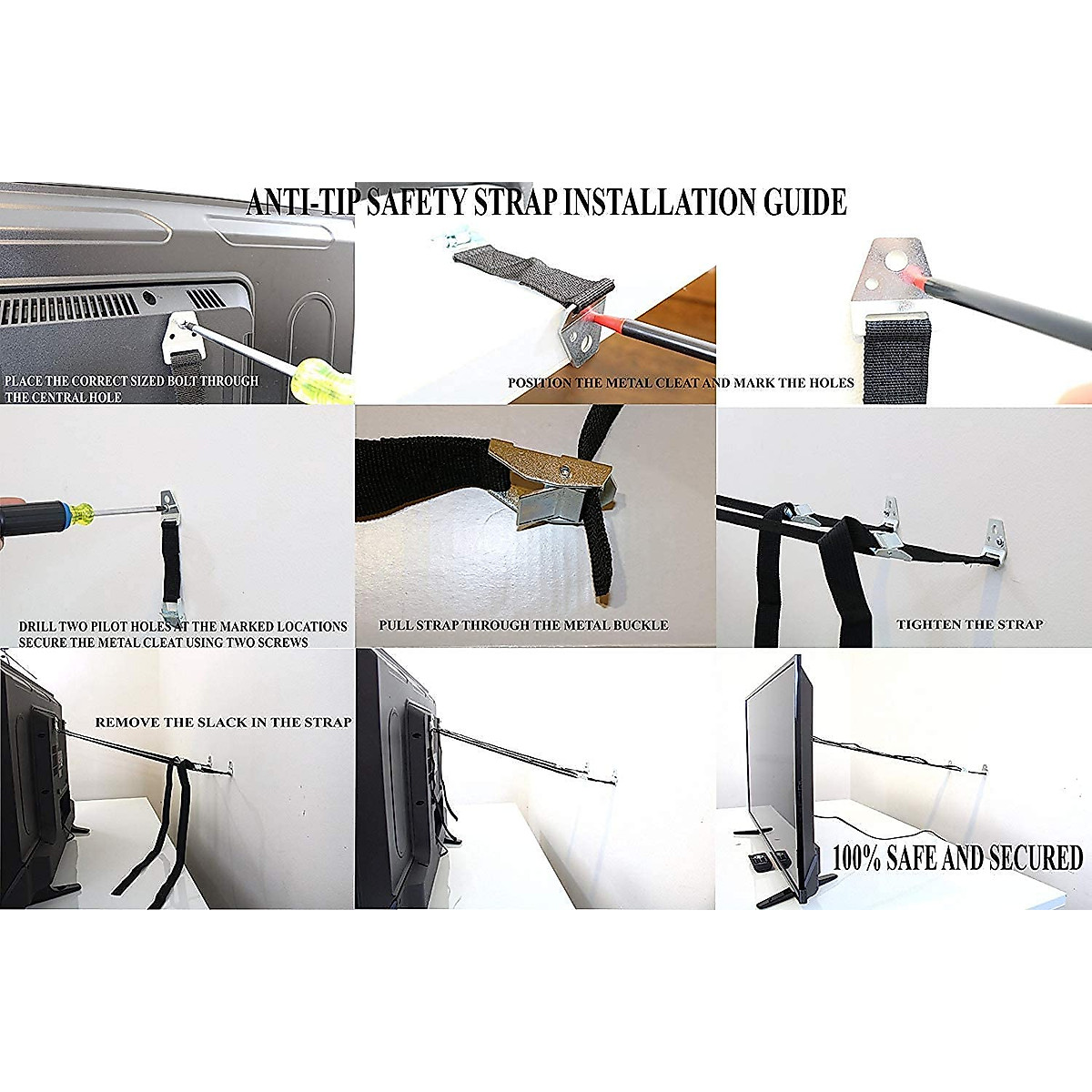 ANTI-TIP SAFETY STRAP INSTALLATION GUIDE

PLACE THE CORRECT SIZED BOLT THROUGH THE CENTRAL HOLE

POSITION THE METAL CLEAT AND MARK THE HOLES

DRILL TWO PILOT HOLES AT THE MARKED LOCATIONS SECURE THE METAL CLEAT USING TWO SCREWS

PULL STRAP THROUGH THE METAL BUCKLE

TIGHTEN THE STRAP

REMOVE THE SLACK IN THE STRAP

100% SAFE AND SECURED