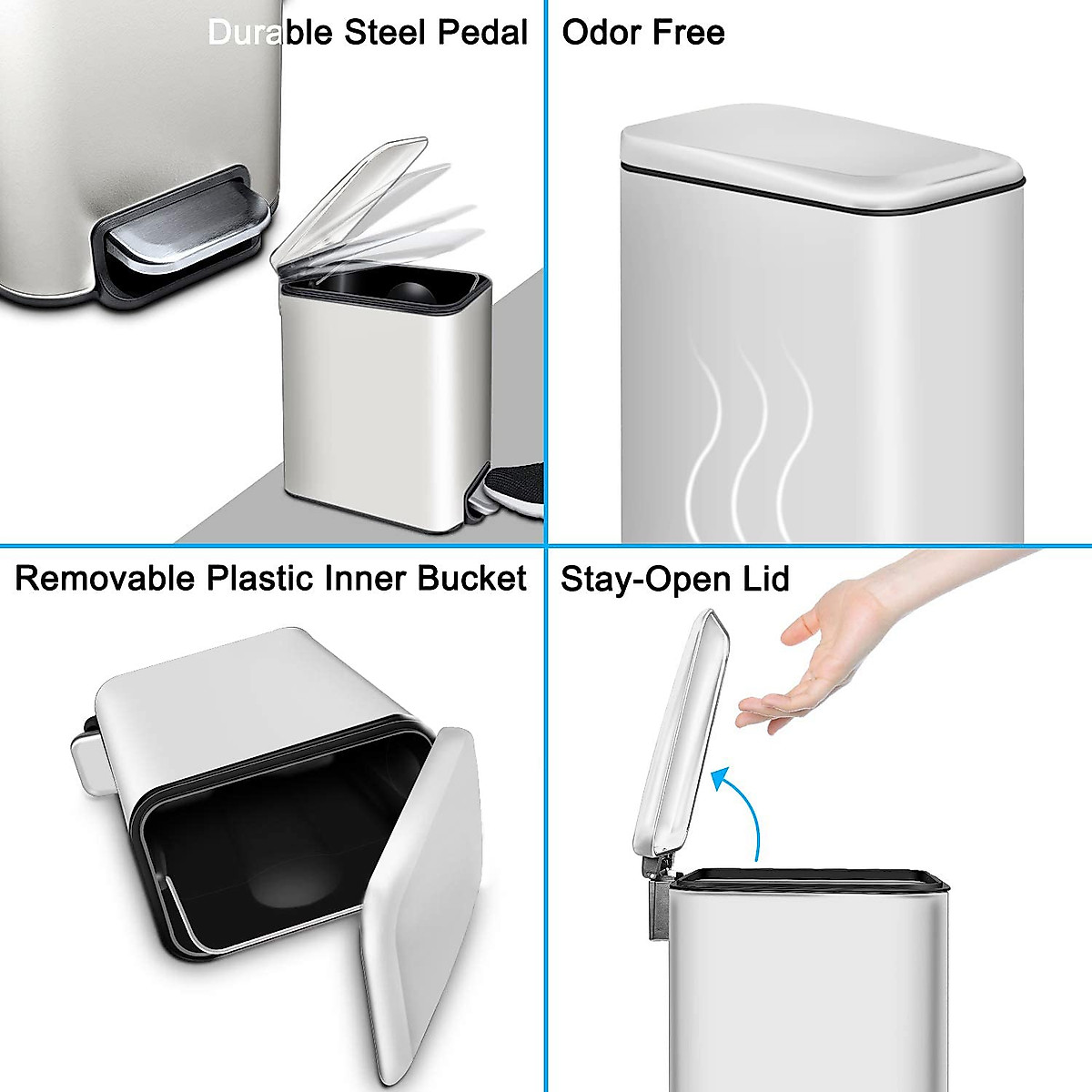 Durable Steel Pedal

Odor Free

Removable Plastic Inner Bucket

Stay-Open Lid