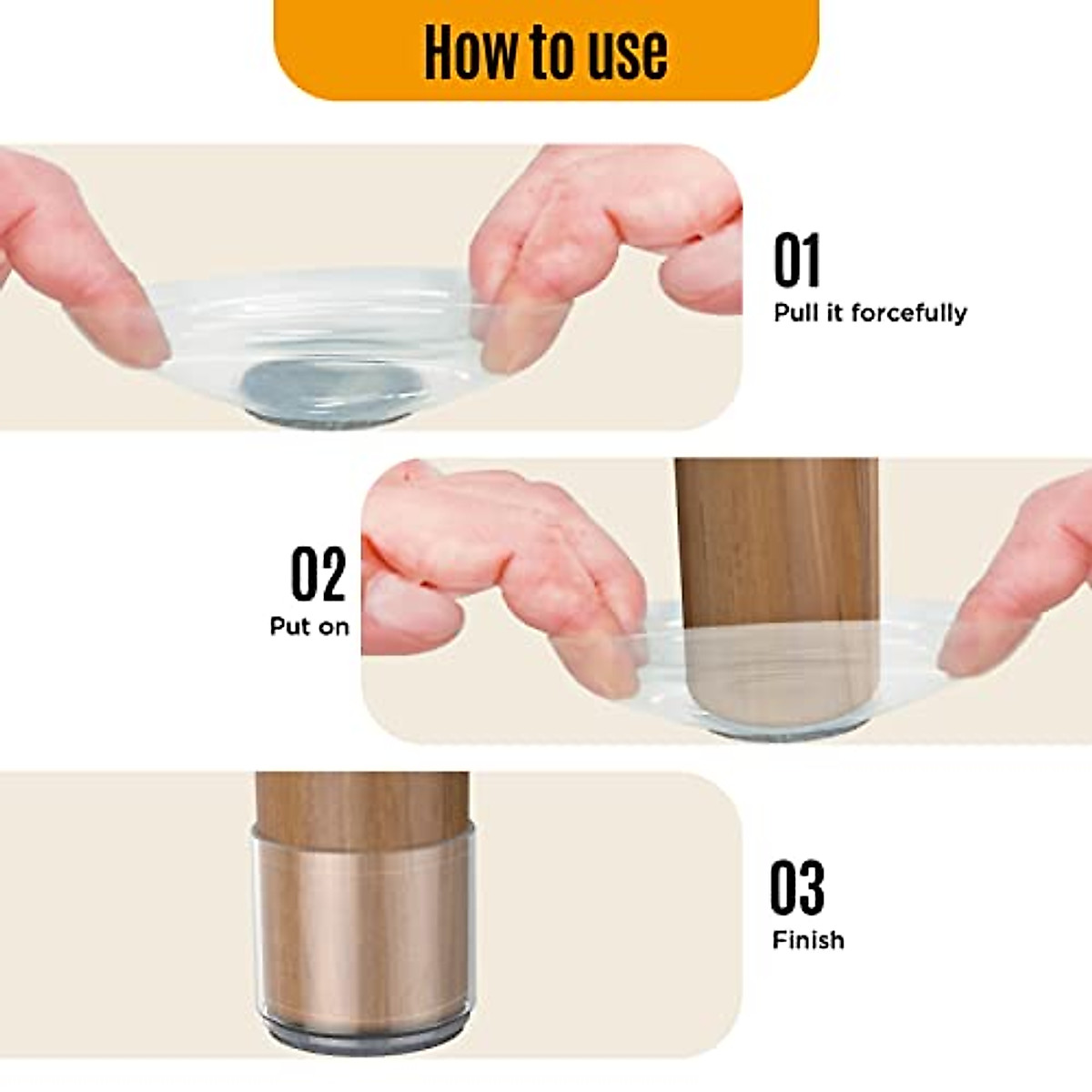 How to use

01
Pull it forcefully

02
Put on

03
Finish