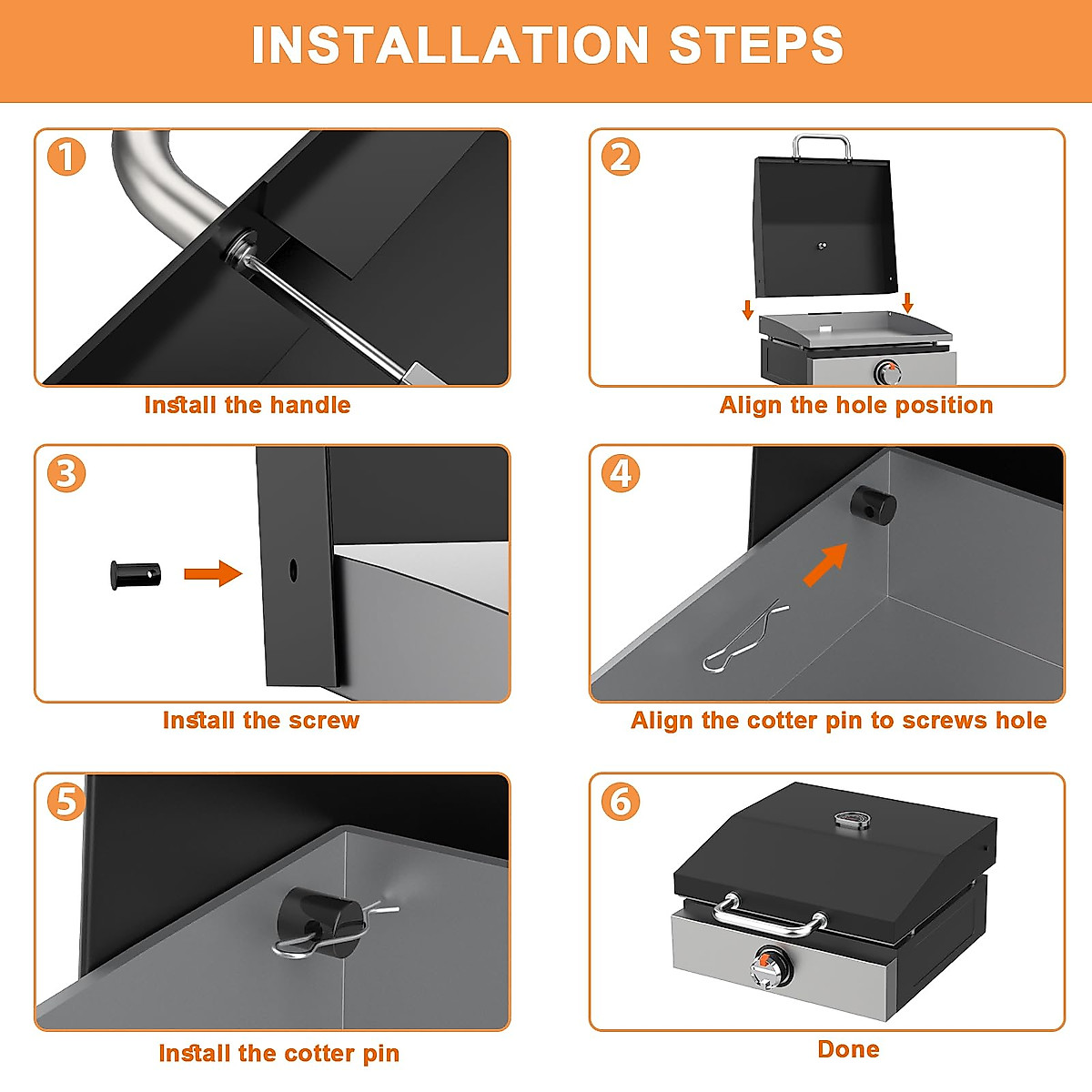 INSTALLATION STEPS

1

Install the handle

2

Align the hole position

3

Install the screw

4

Align the cotter pin to screws hole

5

Install the cotter pin

6

Done