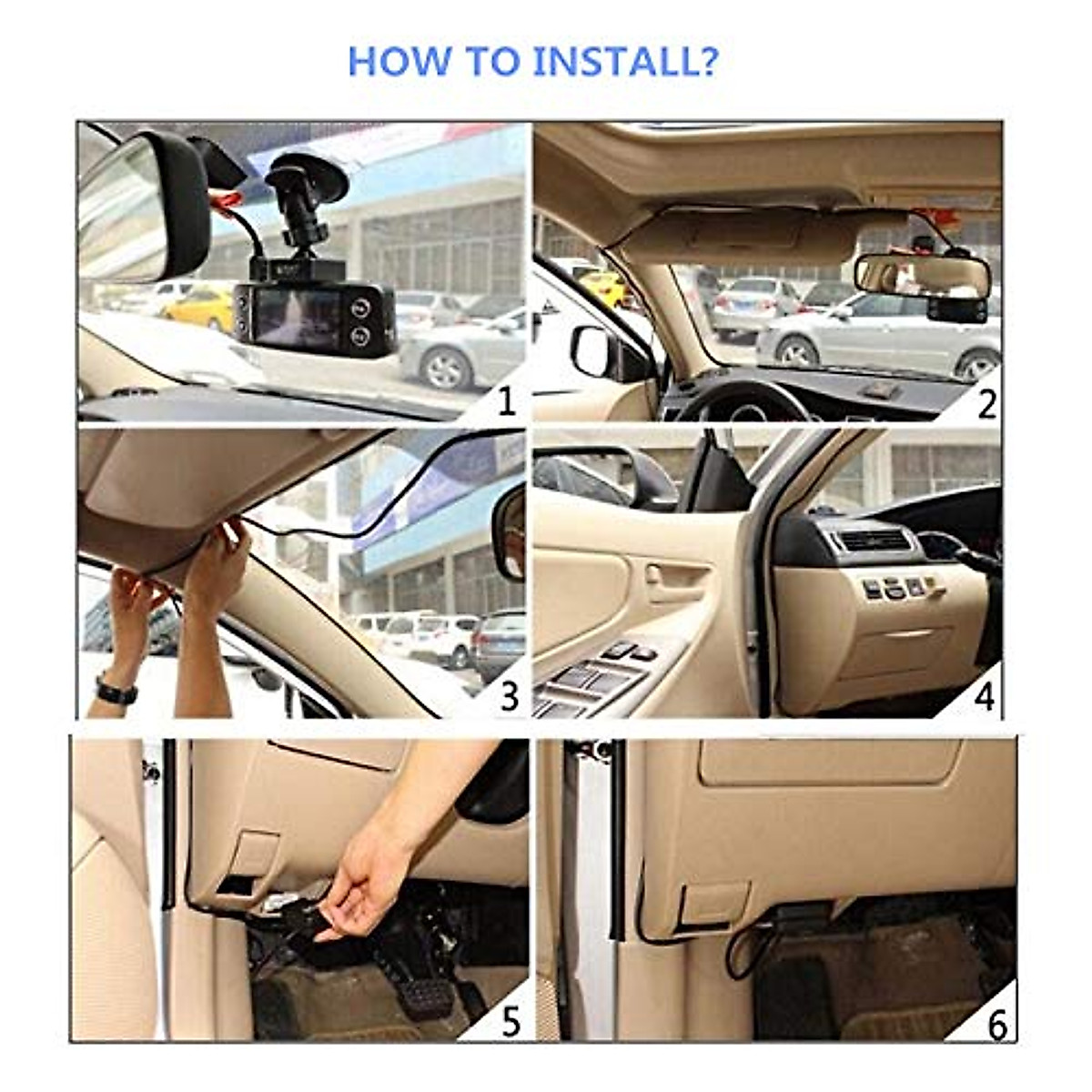 HOW TO INSTALL?

1

2

3

4

5

6