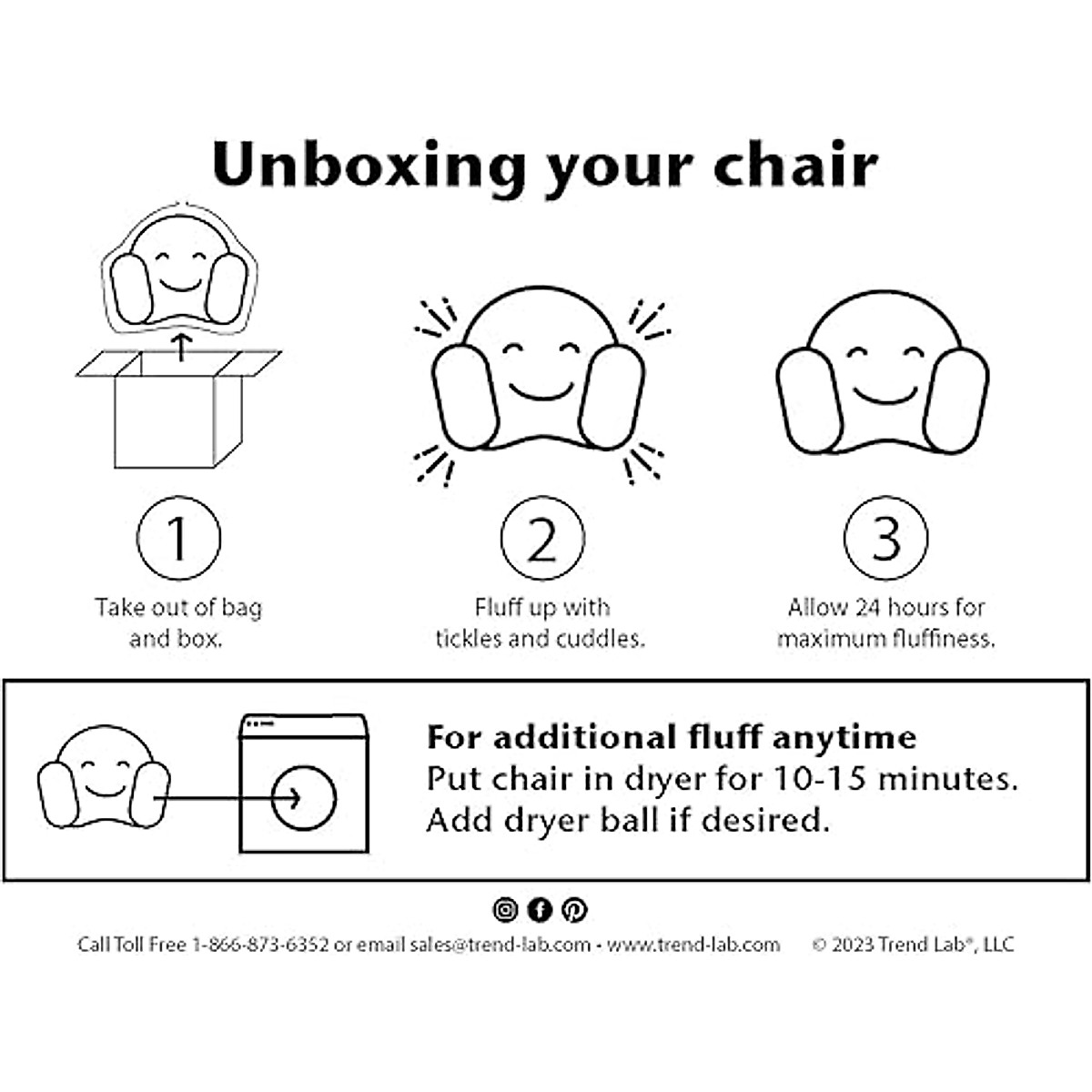 Unboxing your chair

1
Take out of bag and box.

2
Fluff up with tickles and cuddles.

3
Allow 24 hours for maximum fluffiness.

For additional fluff anytime
Put chair in dryer for 10-15 minutes.
Add dryer ball if desired.

Call Toll Free 1-866-873-6352 or email sales@trend-lab.com - www.trend-lab.com © 2023 Trend Lab®, LLC