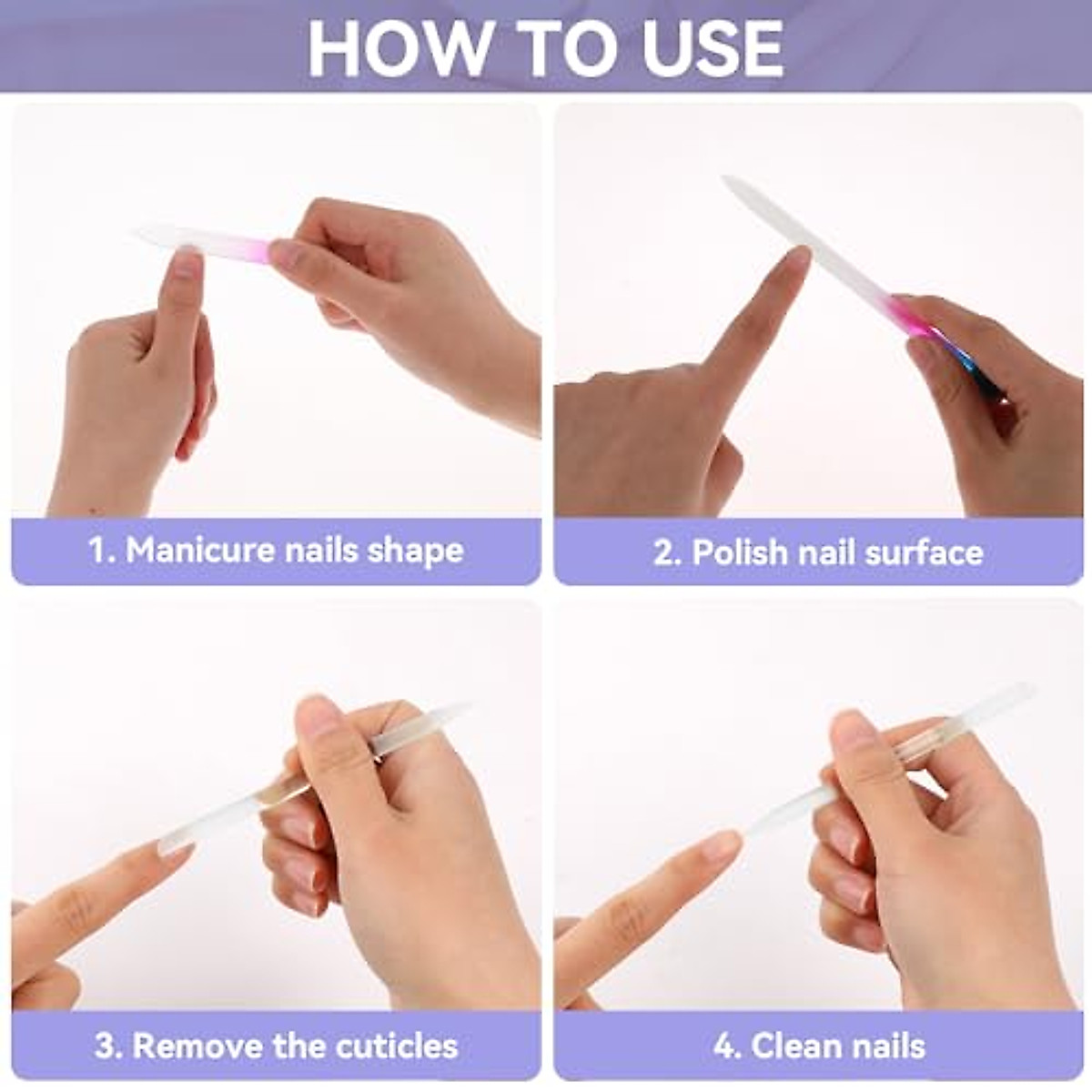 HOW TO USE

1. Manicure nails shape

2. Polish nail surface

3. Remove the cuticles

4. Clean nails