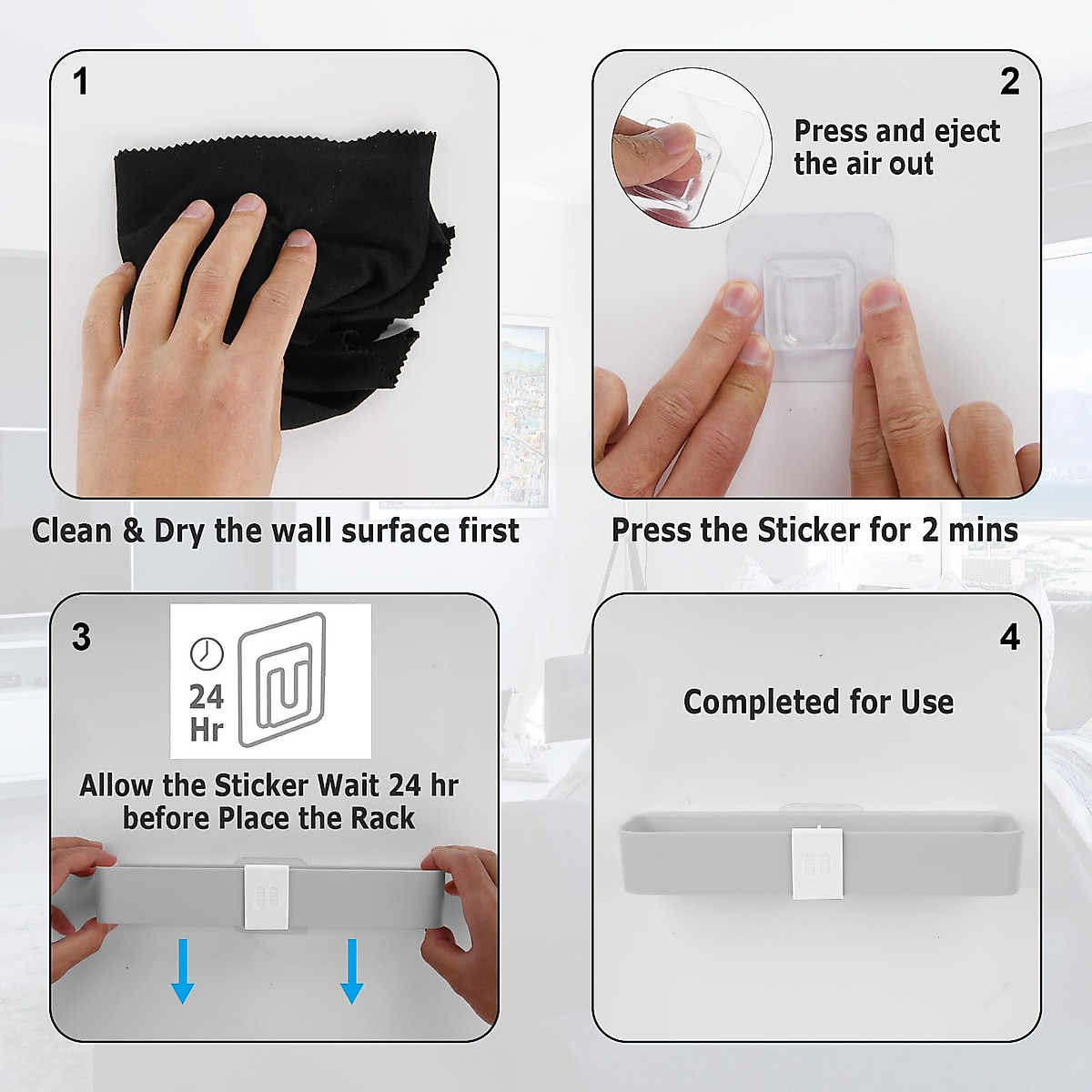 1

Clean & Dry the wall surface first

2

Press and eject the air out

Press the Sticker for 2 mins

3

24 Hr

Allow the Sticker Wait 24 hr before Place the Rack

4

Completed for Use