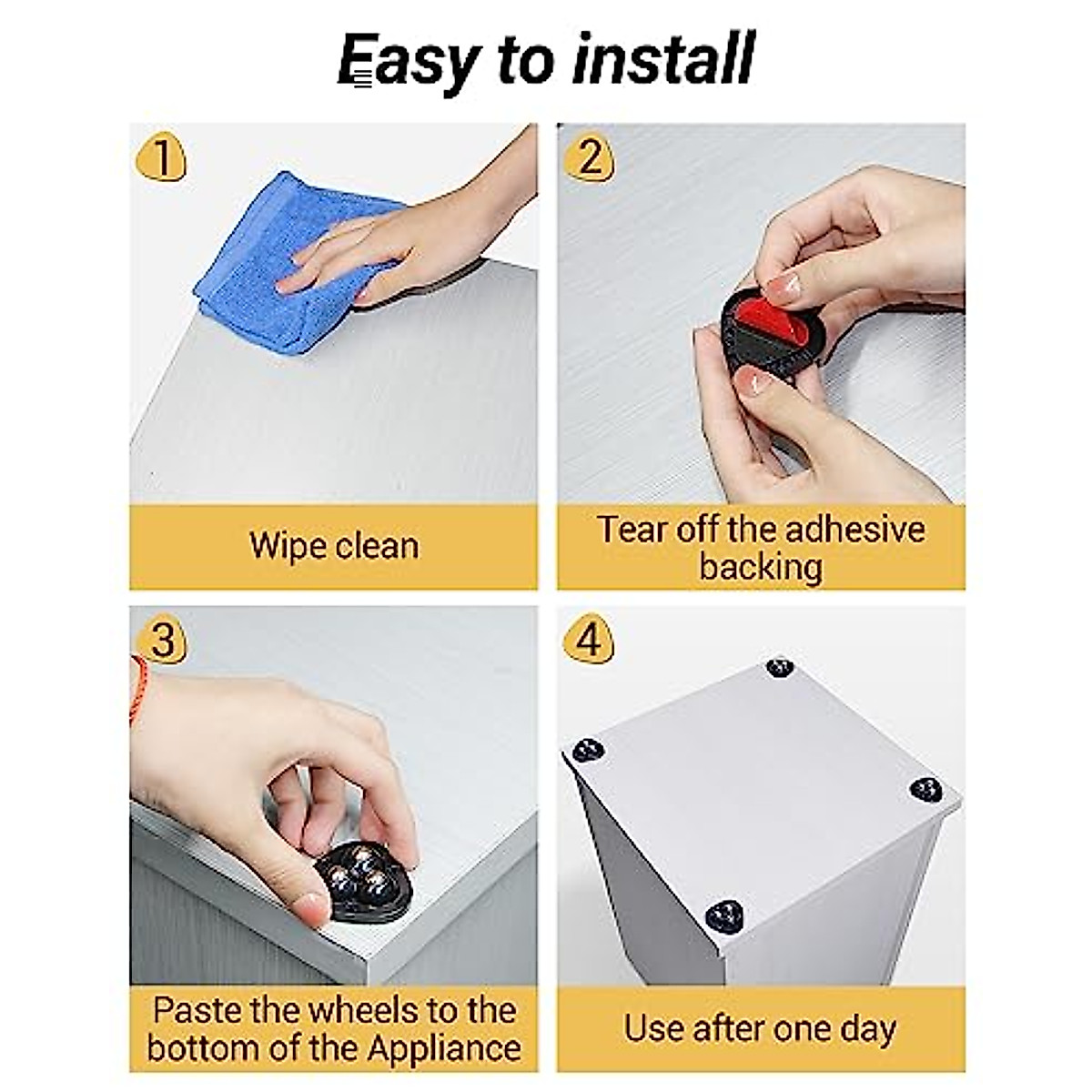 Easy to install

1

Wipe clean

2

Tear off the adhesive backing

3

Paste the wheels to the bottom of the Appliance

4

Use after one day