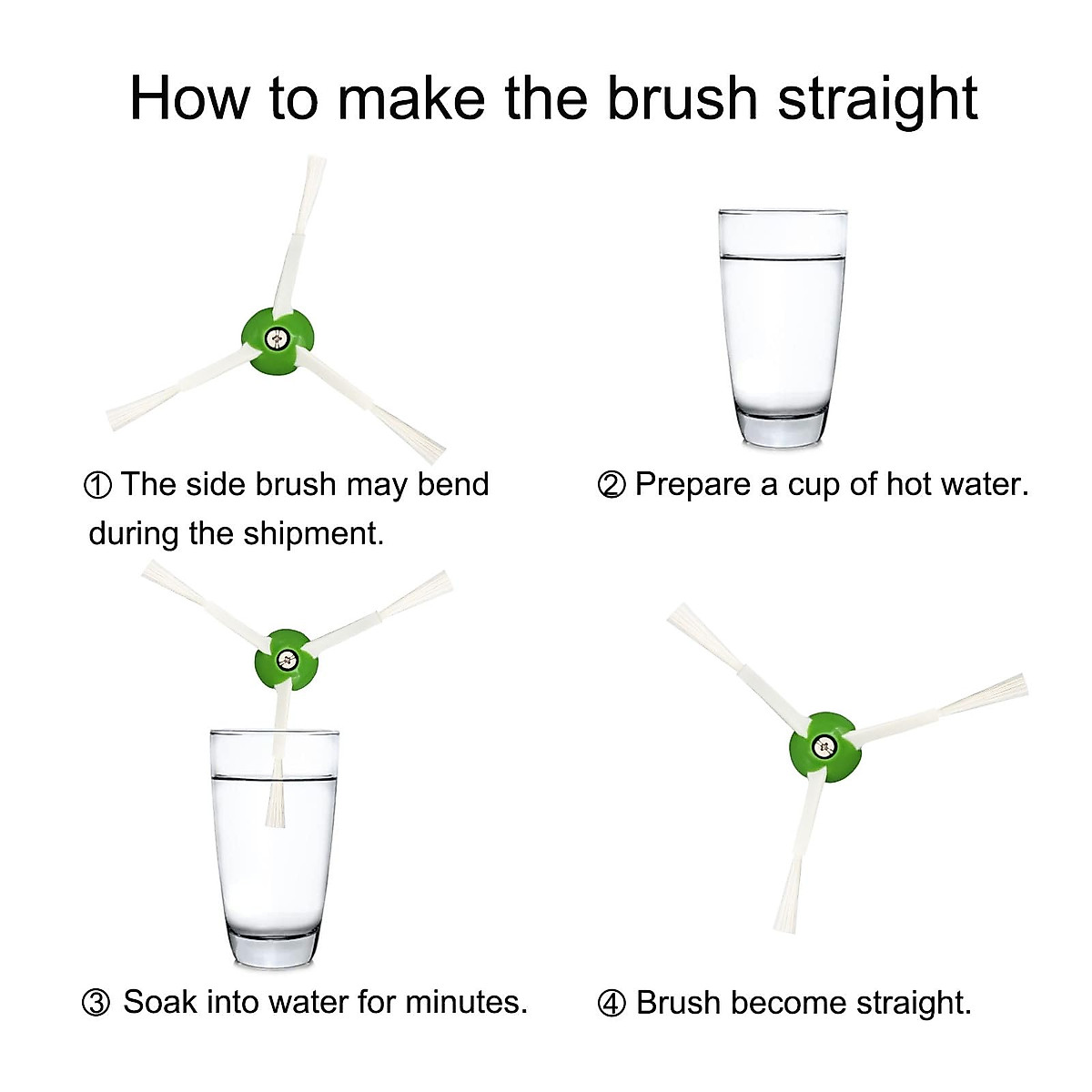 How to make the brush straight

① The side brush may bend during the shipment.

② Prepare a cup of hot water.

③ Soak into water for minutes.

④ Brush become straight.