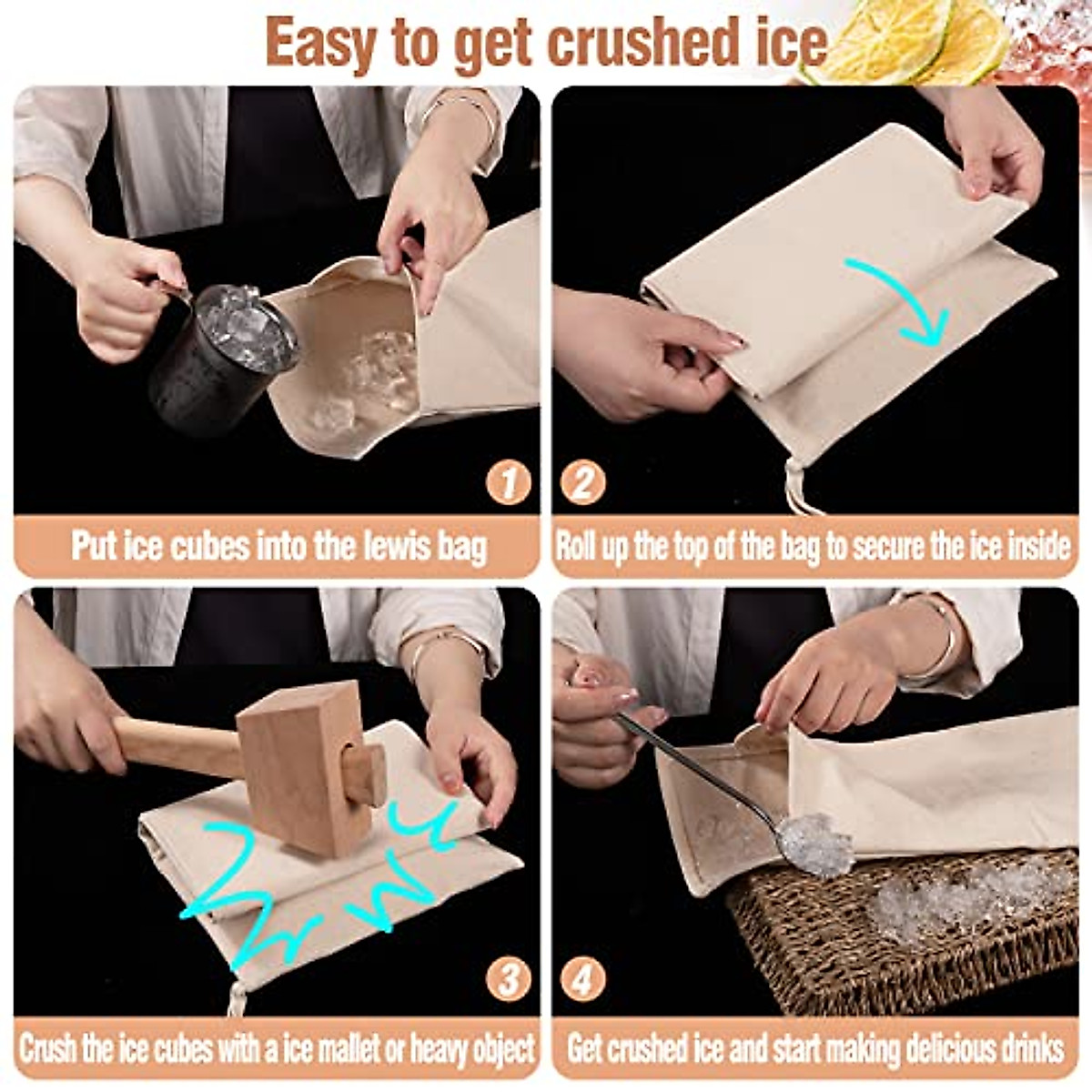 Easy to get crushed ice

1

Put ice cubes into the lewis bag

2

Roll up the top of the bag to secure the ice inside

3

Crush the ice cubes with a ice mallet or heavy object

4

Get crushed ice and start making delicious drinks