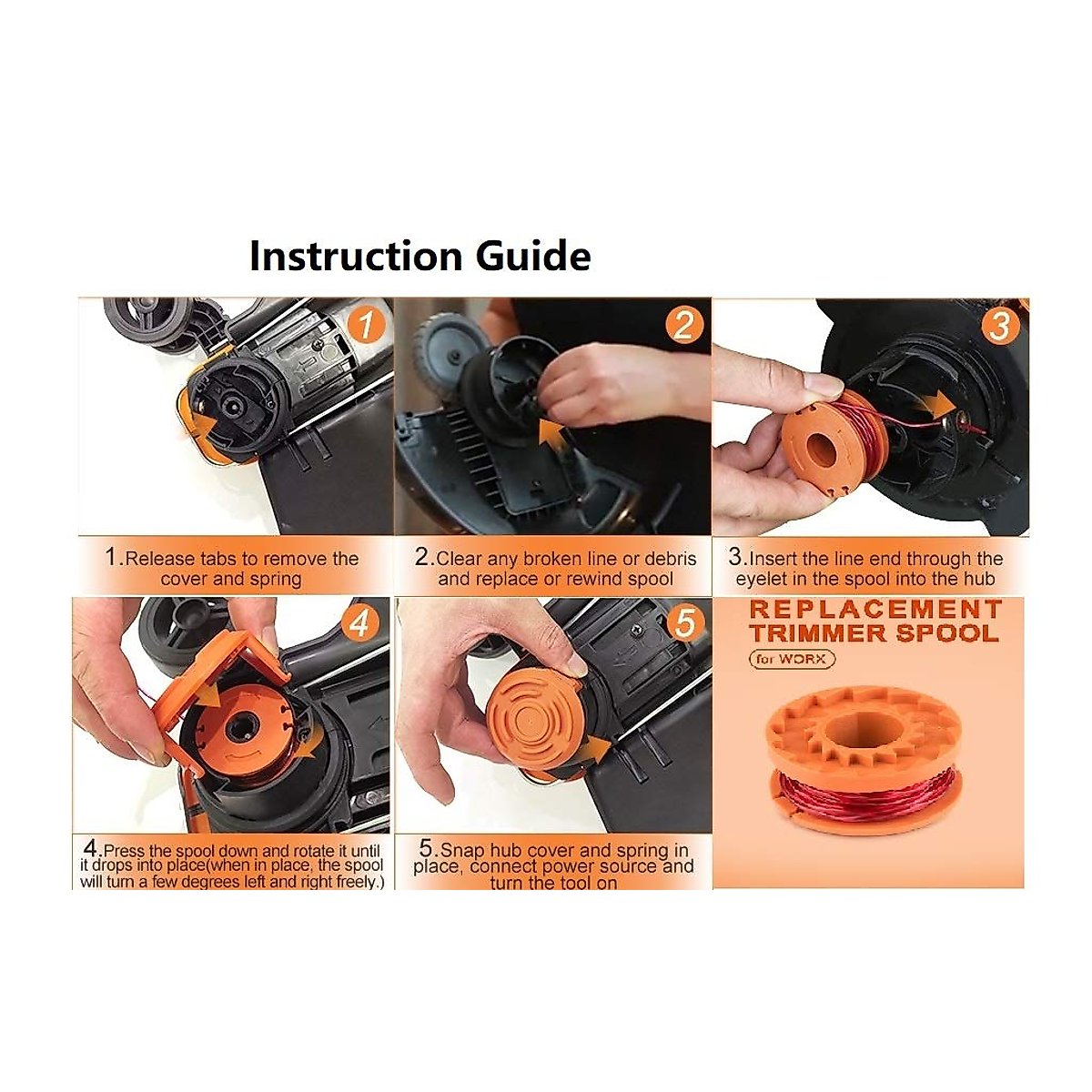 Instruction Guide

1

2

3

1.Release tabs to remove the cover and spring

2.Clear any broken line or debris and replace or rewind spool

3.Insert the line end through the eyelet in the spool into the hub

4

5

REPLACEMENT TRIMMER SPOOL

for WORX

4.Press the spool down and rotate it until it drops into place(when in place, the spool will turn a few degrees left and right freely.)

5.Snap hub cover and spring in place, connect power source and turn the tool on