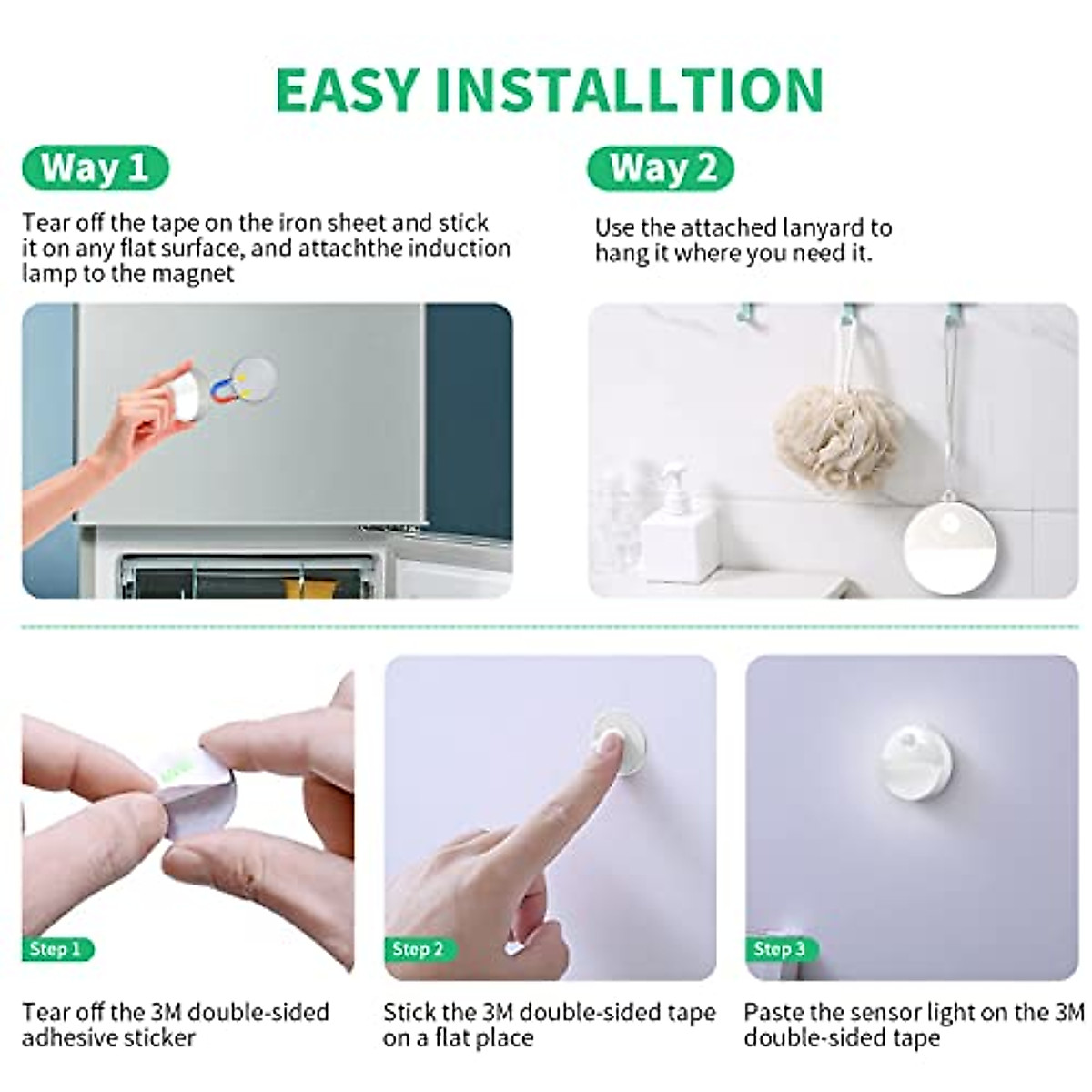 EASY INSTALLTION

Way 1

Tear off the tape on the iron sheet and stick it on any flat surface, and attachthe induction lamp to the magnet

Way 2

Use the attached lanyard to hang it where you need it.

Step 1

Tear off the 3M double-sided adhesive sticker

Step 2

Stick the 3M double-sided tape on a flat place

Step 3

Paste the sensor light on the 3M double-sided tape