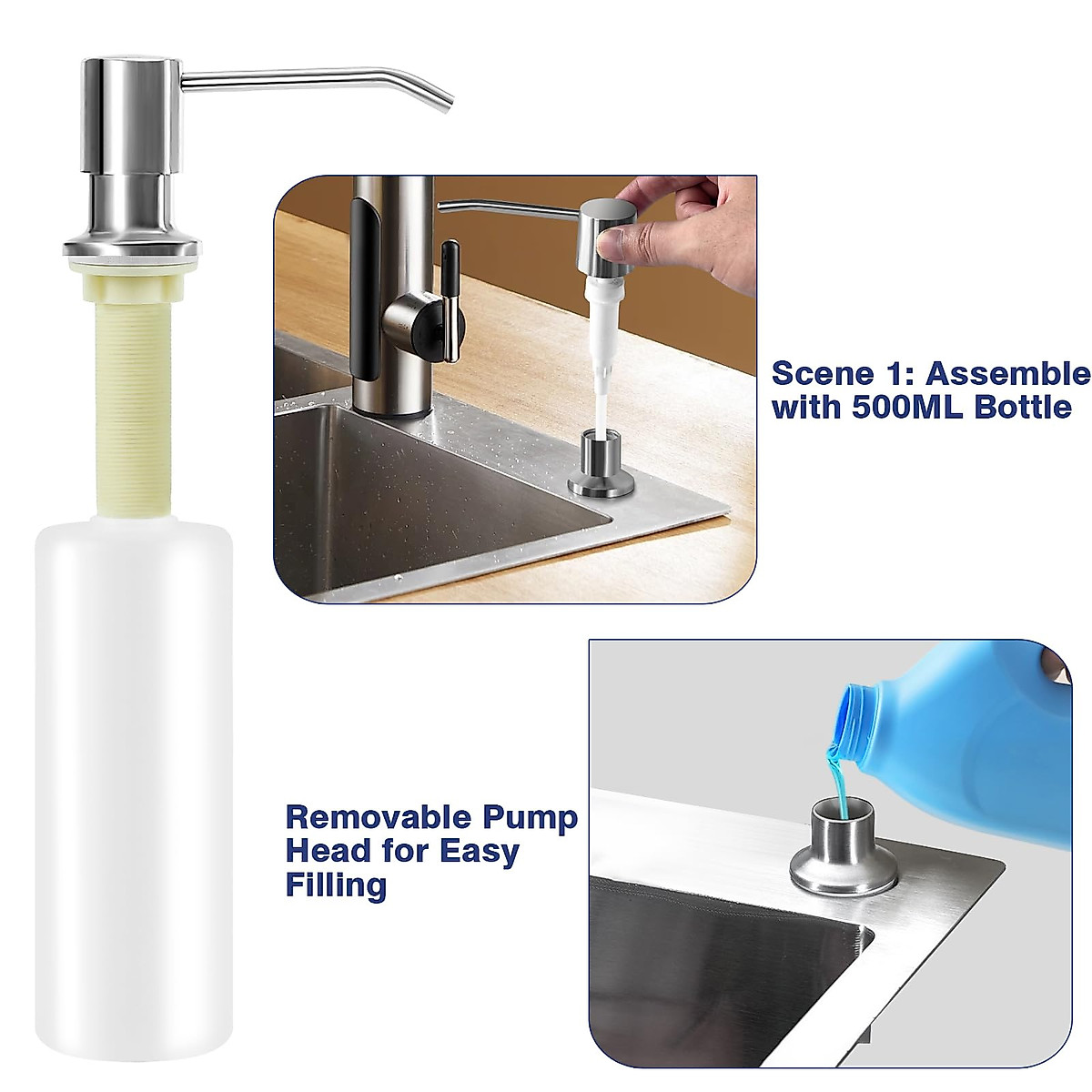 Scene 1: Assemble with 500ML Bottle

Removable Pump Head for Easy Filling