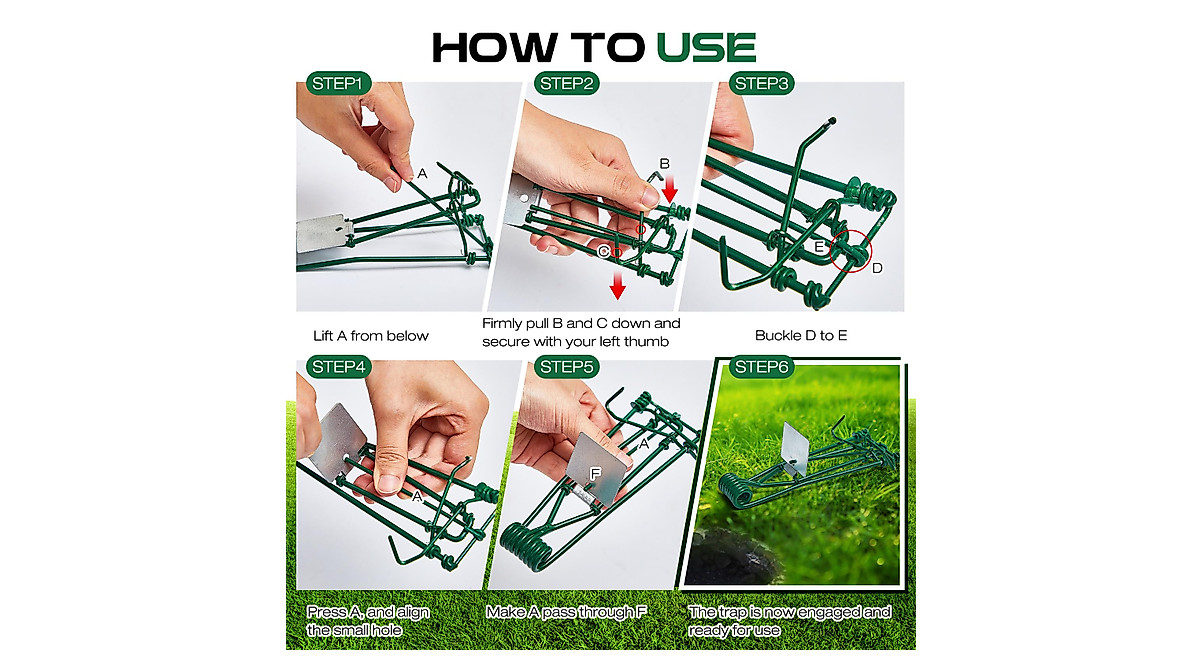 HOW TO USE

STEP1
A
Lift A from below

STEP2
B
C
Firmly pull B and C down and secure with your left thumb

STEP3
E
D
Buckle D to E

STEP4
A
Press A, and align the small hole

STEP5
A
F
Make A pass through F

STEP6
The trap is now engaged and ready for use