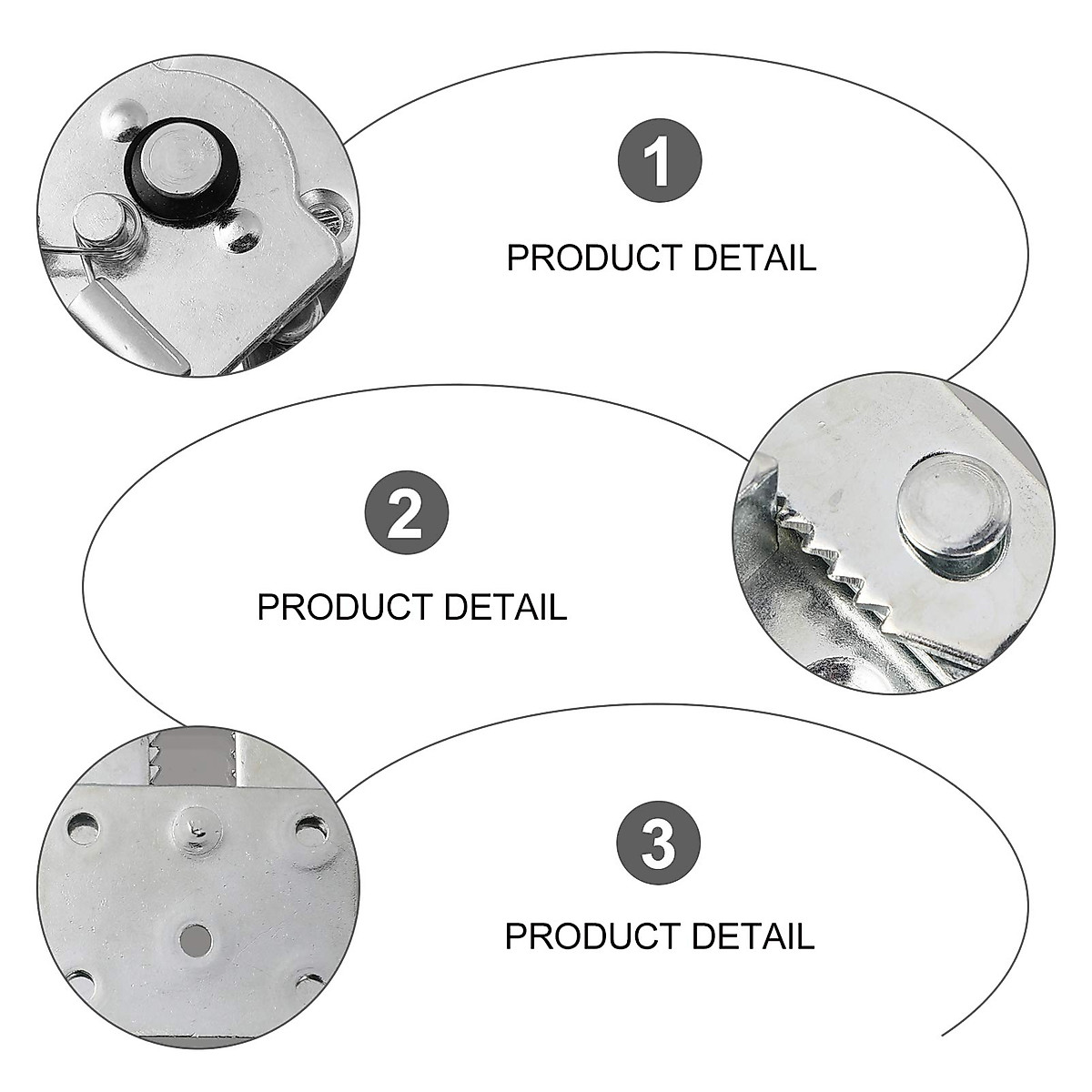 1

PRODUCT DETAIL

2

PRODUCT DETAIL

3

PRODUCT DETAIL