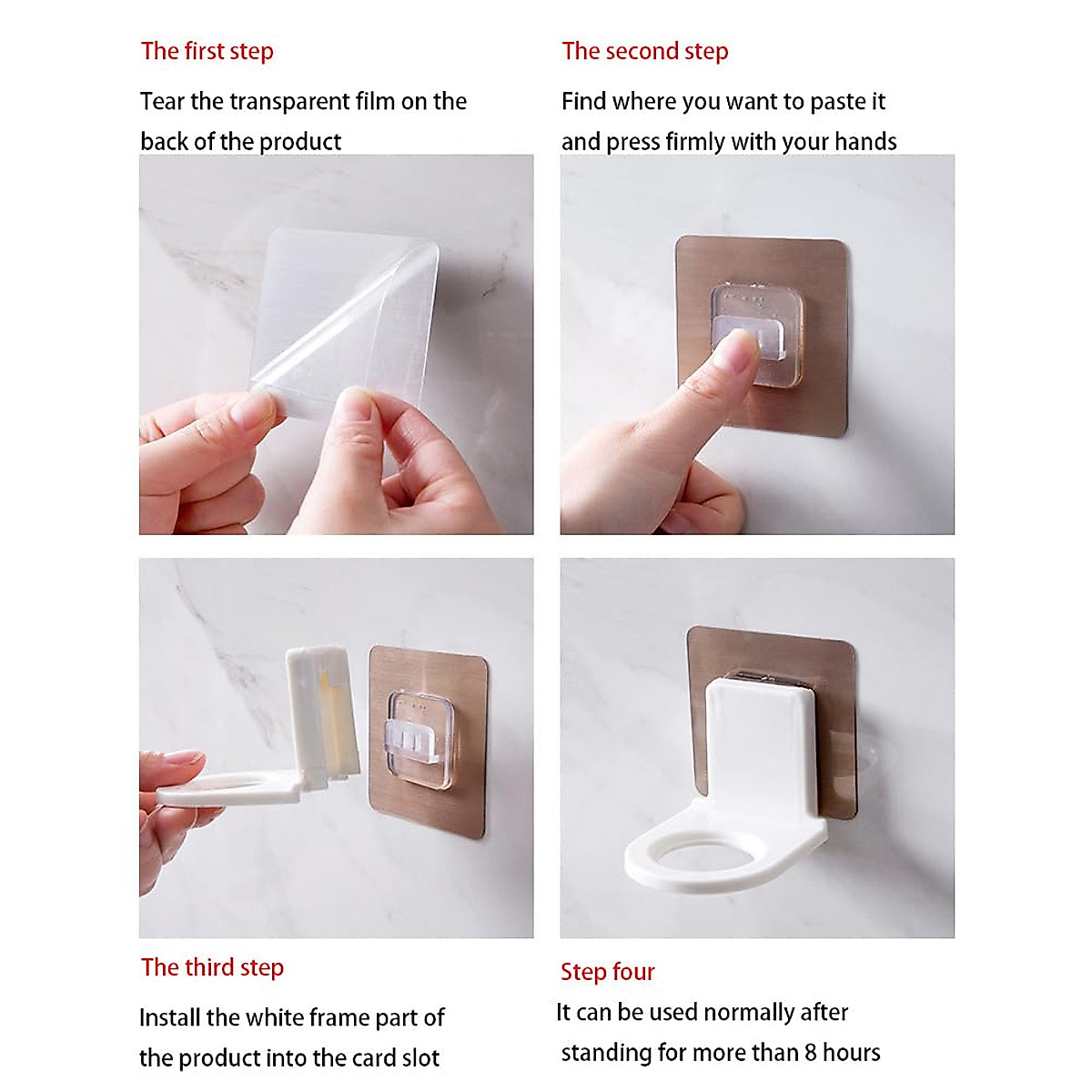 The first step

Tear the transparent film on the back of the product

The second step

Find where you want to paste it and press firmly with your hands

The third step

Install the white frame part of the product into the card slot

Step four

It can be used normally after standing for more than 8 hours