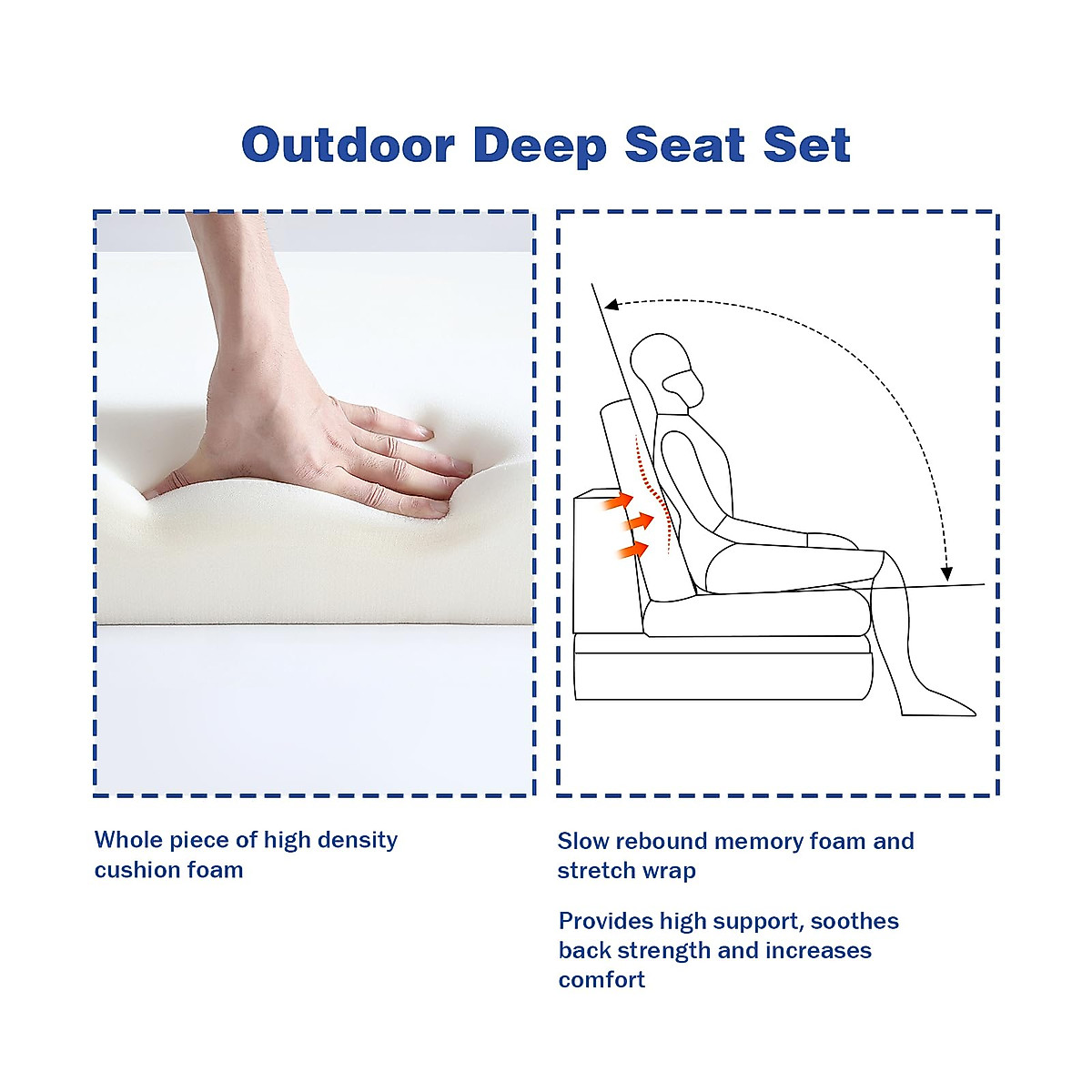 Outdoor Deep Seat Set

Whole piece of high density cushion foam

Slow rebound memory foam and stretch wrap

Provides high support, soothes back strength and increases comfort