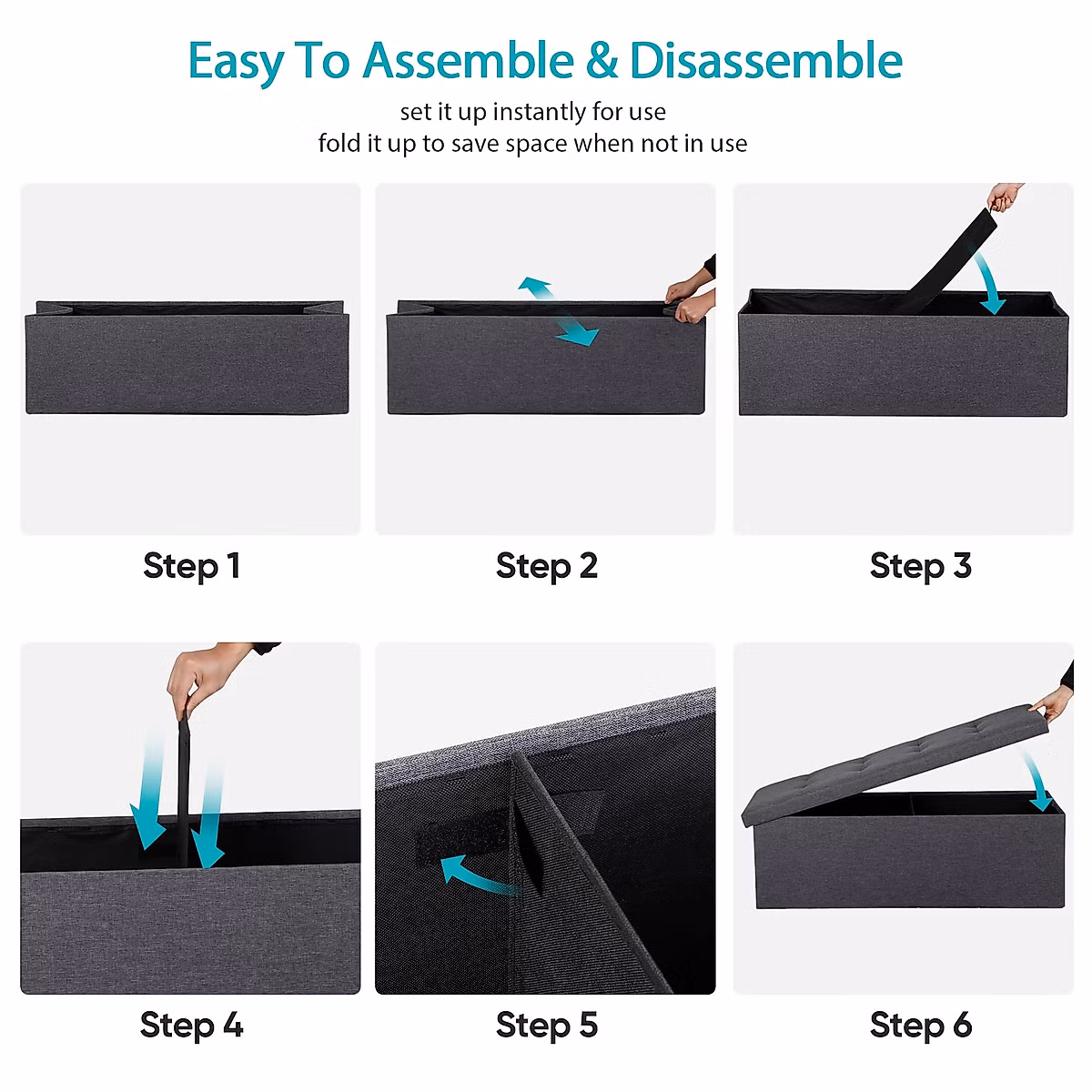 Easy To Assemble & Disassemble
set it up instantly for use
fold it up to save space when not in use

Step 1

Step 2

Step 3

Step 4

Step 5

Step 6