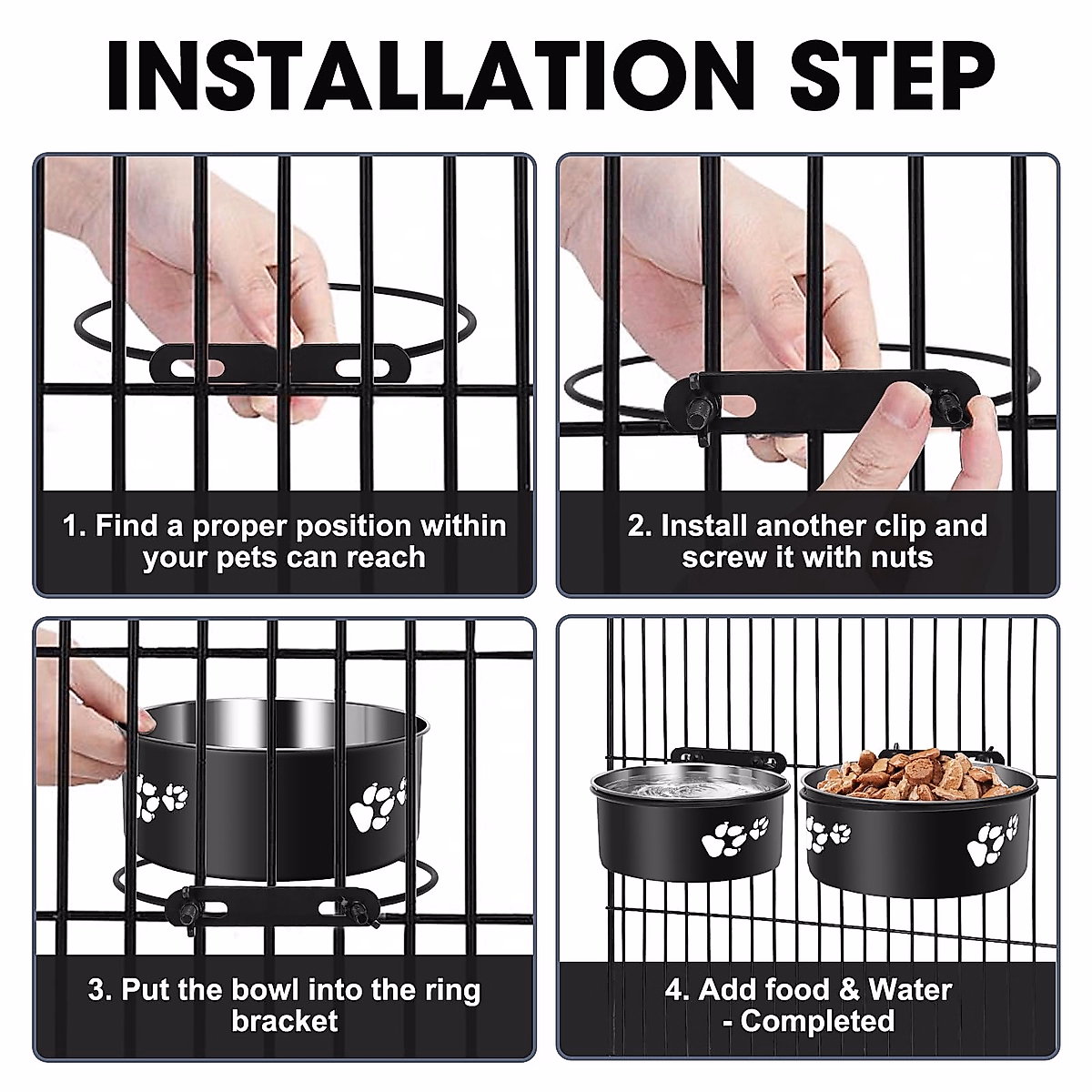 INSTALLATION STEP

1. Find a proper position within your pets can reach

2. Install another clip and screw it with nuts

3. Put the bowl into the ring bracket

4. Add food & Water - Completed