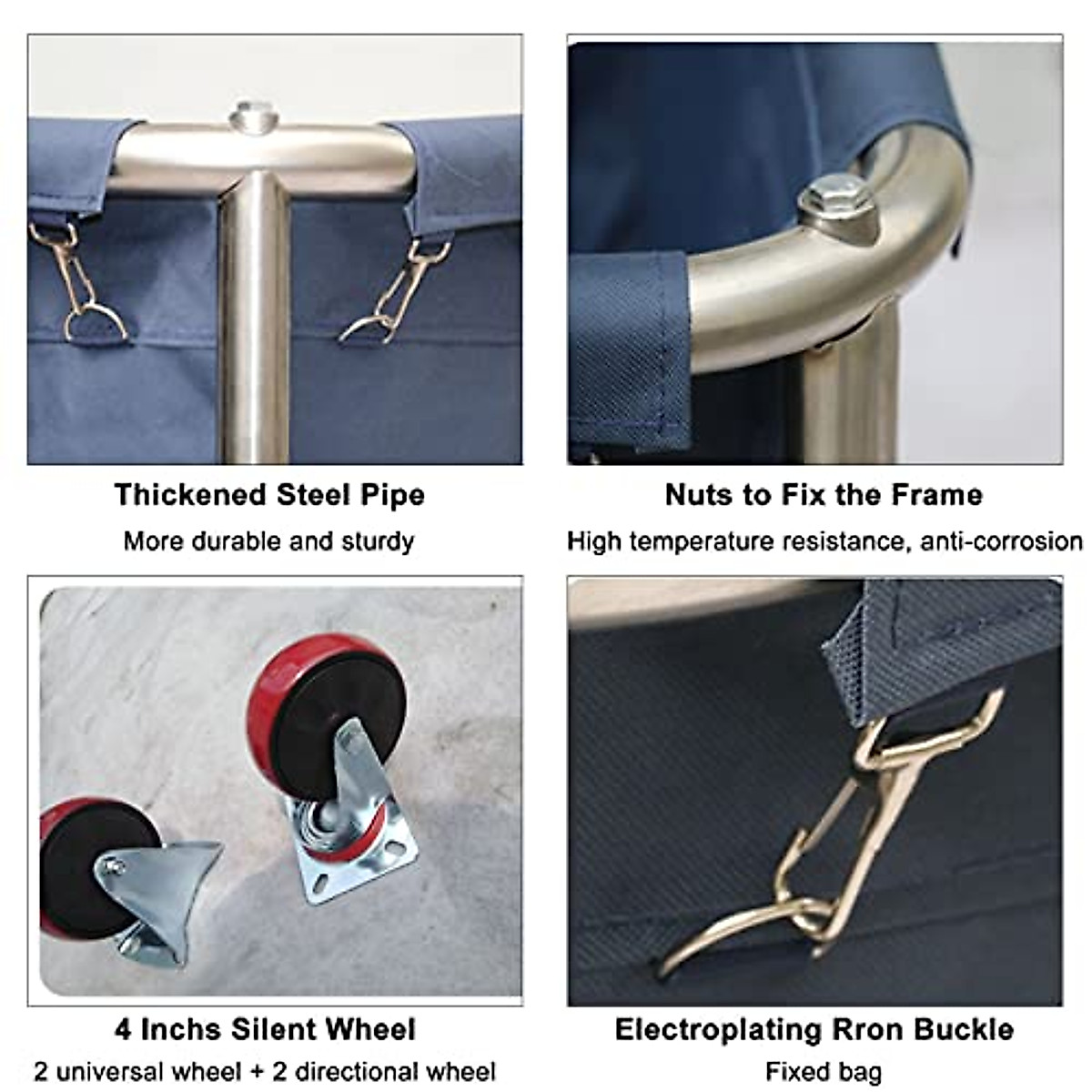 Thickened Steel Pipe
More durable and sturdy

Nuts to Fix the Frame
High temperature resistance, anti-corrosion

4 Inchs Silent Wheel
2 universal wheel + 2 directional wheel

Electroplating Rron Buckle
Fixed bag