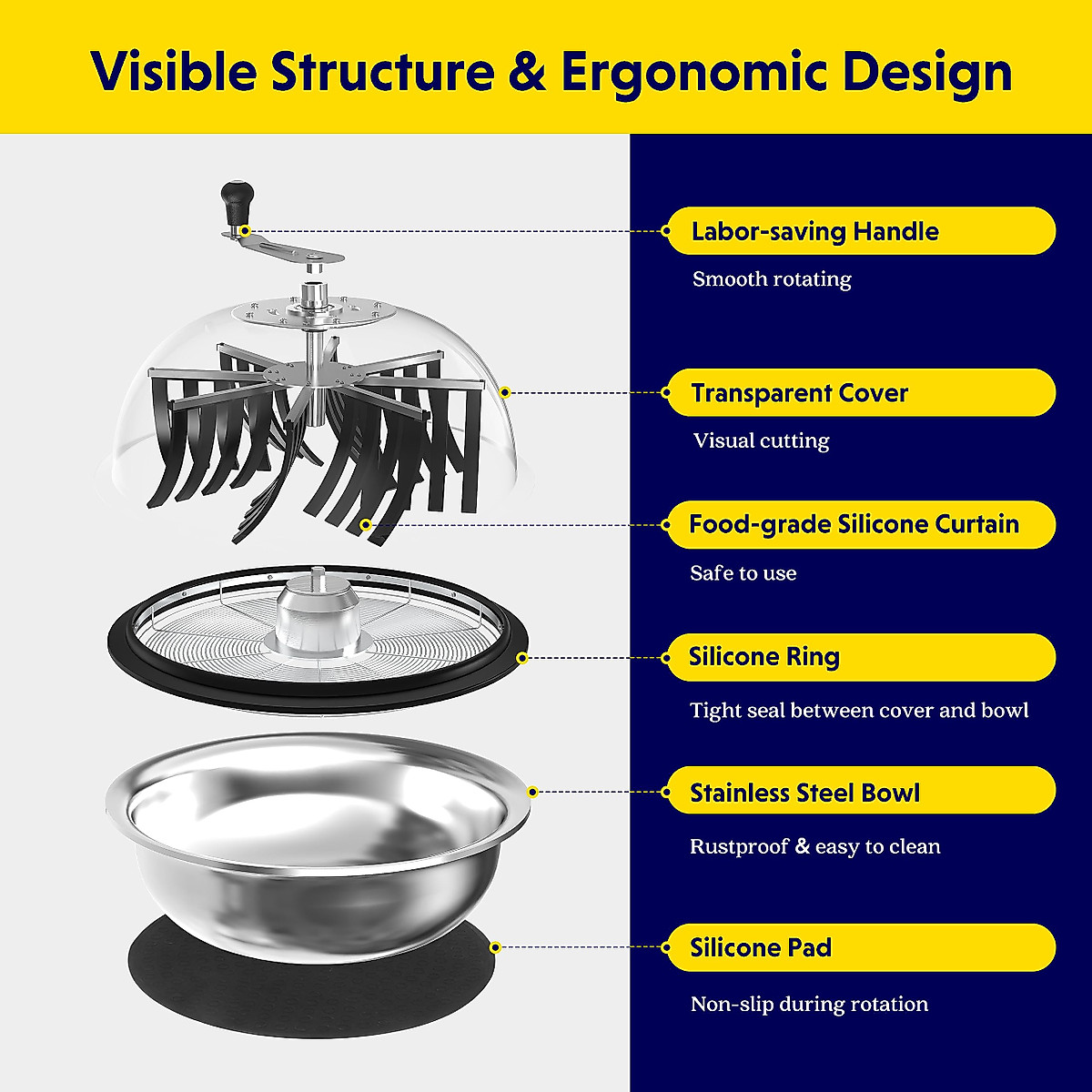 Visible Structure & Ergonomic Design

Labor-saving Handle

Smooth rotating

Transparent Cover

Visual cutting

Food-grade Silicone Curtain

Safe to use

Silicone Ring

Tight seal between cover and bowl

Stainless Steel Bowl

Rustproof & easy to clean

Silicone Pad

Non-slip during rotation