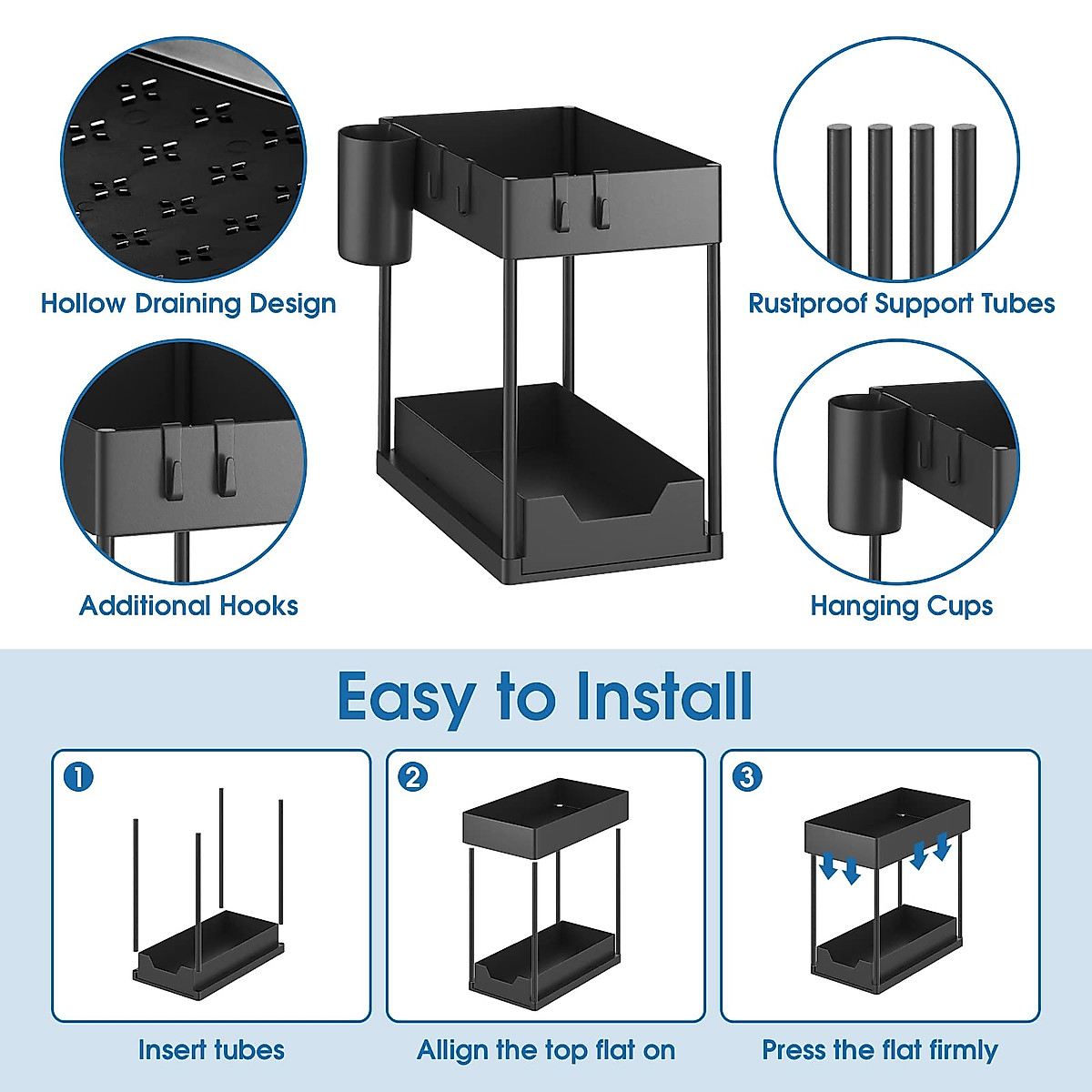 Hollow Draining Design

Rustproof Support Tubes

Additional Hooks

Hanging Cups

Easy to Install

1

Insert tubes

2

Allign the top flat on

3

Press the flat firmly