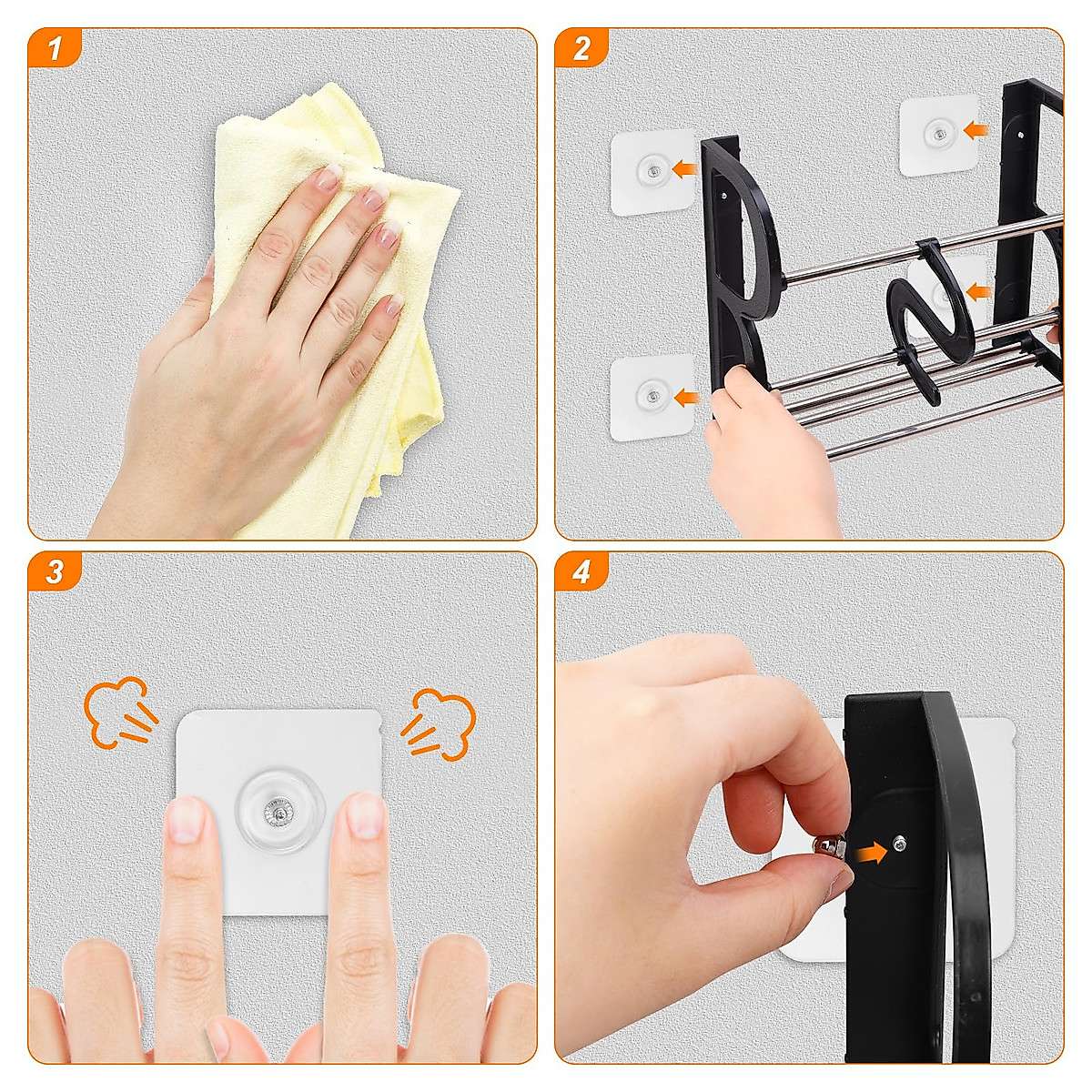 1

2

3

4