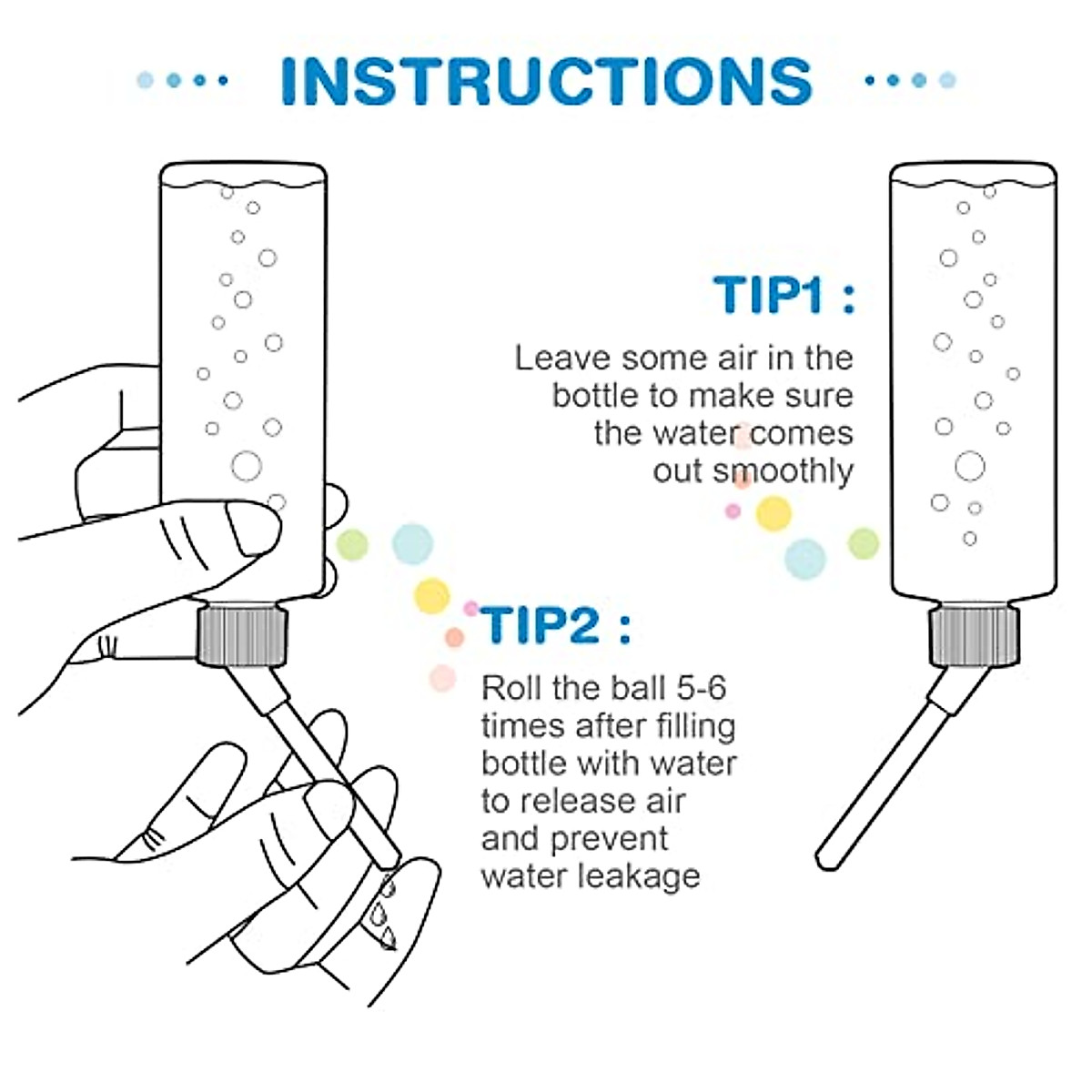 INSTRUCTIONS

TIP1 :

Leave some air in the bottle to make sure the water comes out smoothly

TIP2 :

Roll the ball 5-6 times after filling bottle with water to release air and prevent water leakage