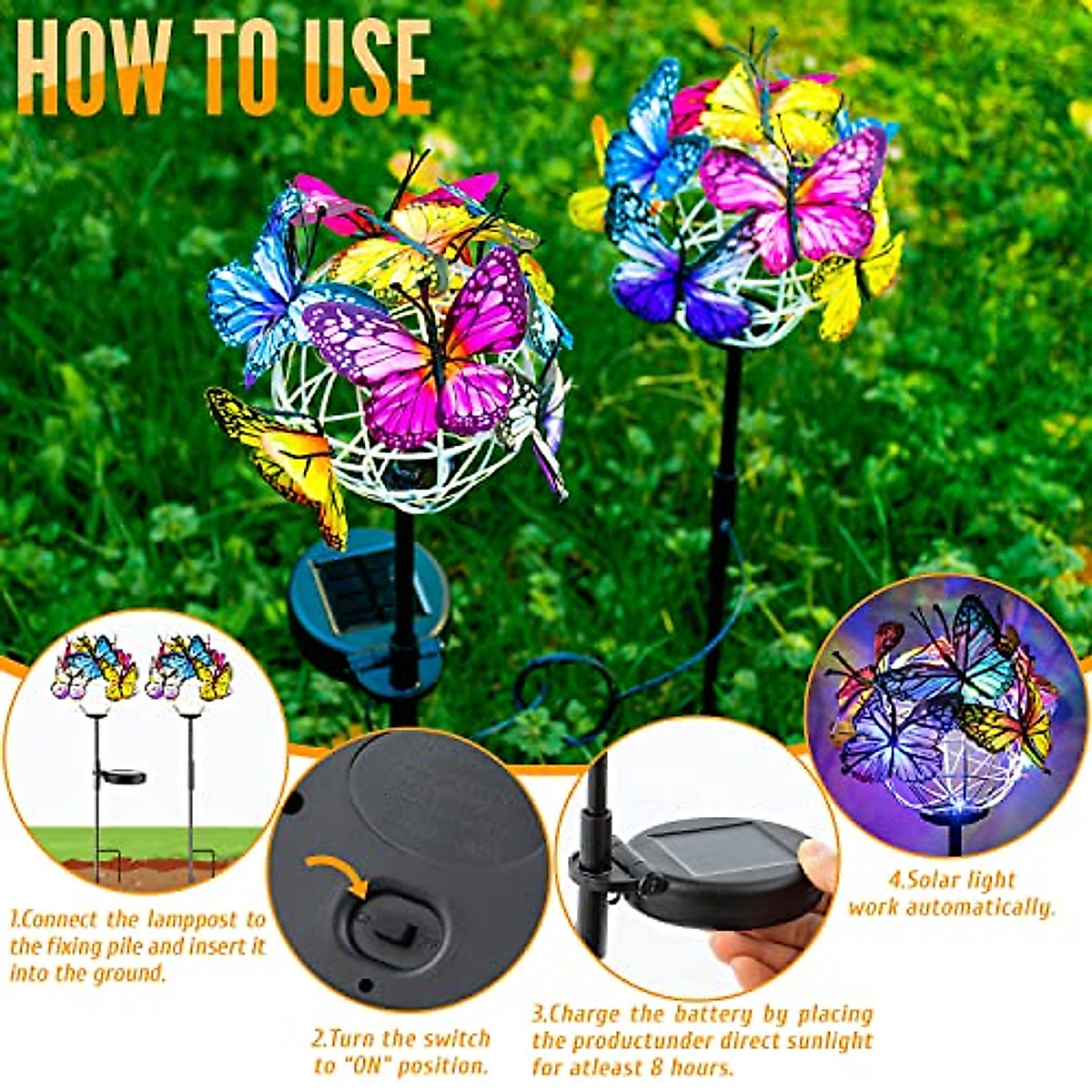 HOW TO USE

1.Connect the lamppost to the fixing pile and insert it into the ground.

2.Turn the switch to "ON" position.

3.Charge the battery by placing the productunder direct sunlight for atleast 8 hours.

4.Solar light work automatically.