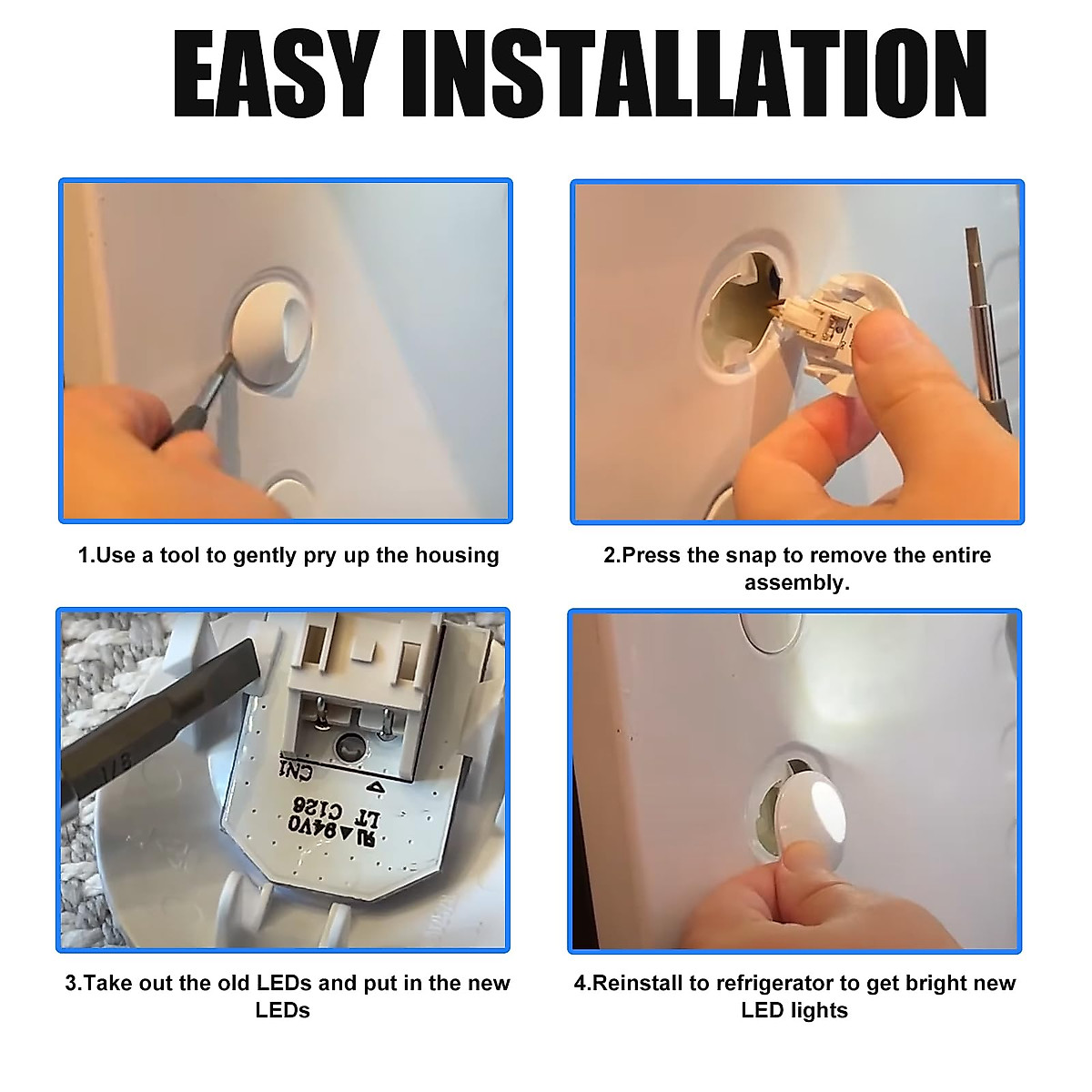 EASY INSTALLATION

1.Use a tool to gently pry up the housing

2.Press the snap to remove the entire assembly.

CN1
94V0
LT C126

3.Take out the old LEDs and put in the new LEDs

4.Reinstall to refrigerator to get bright new LED lights