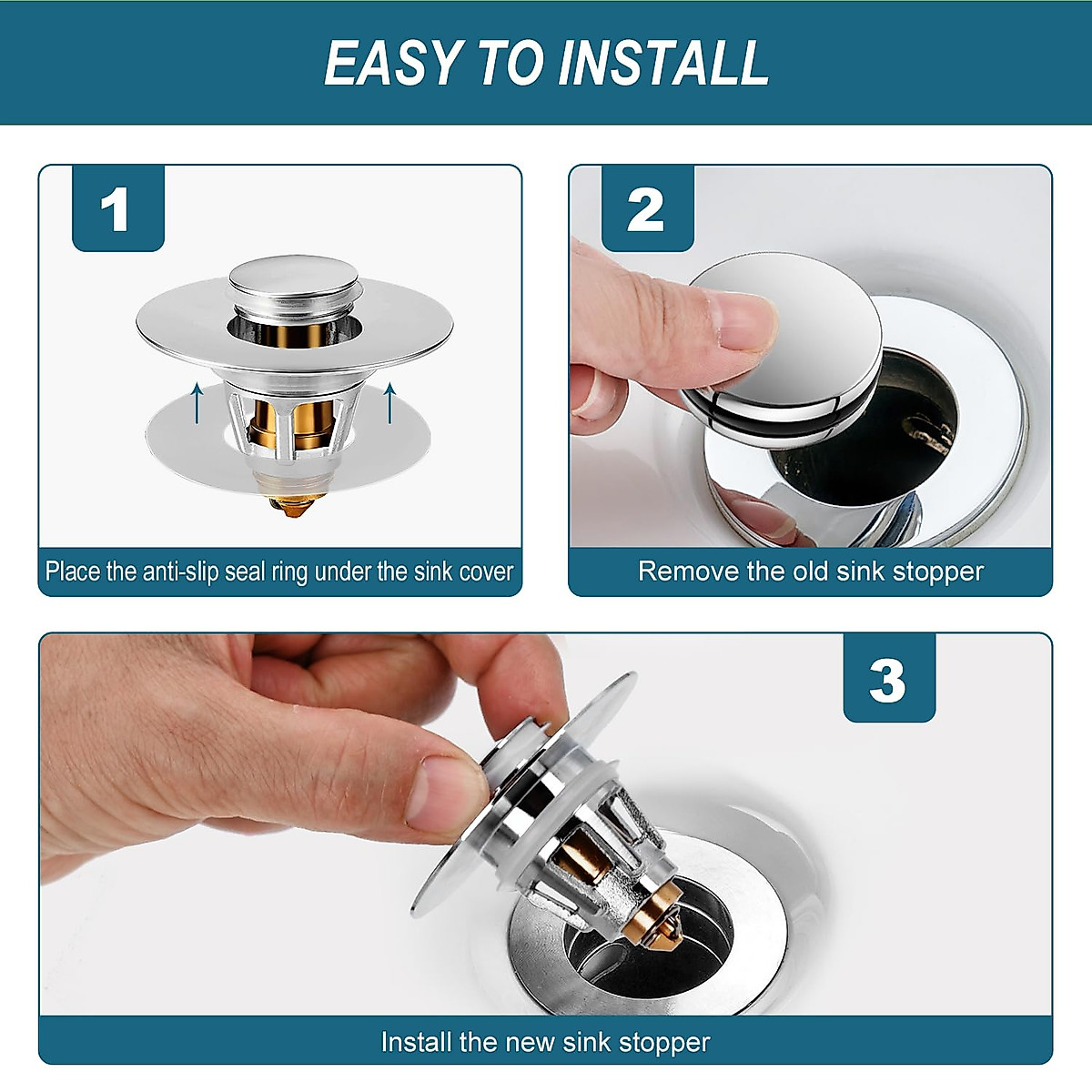 EASY TO INSTALL

1

Place the anti-slip seal ring under the sink cover

2

Remove the old sink stopper

3

Install the new sink stopper