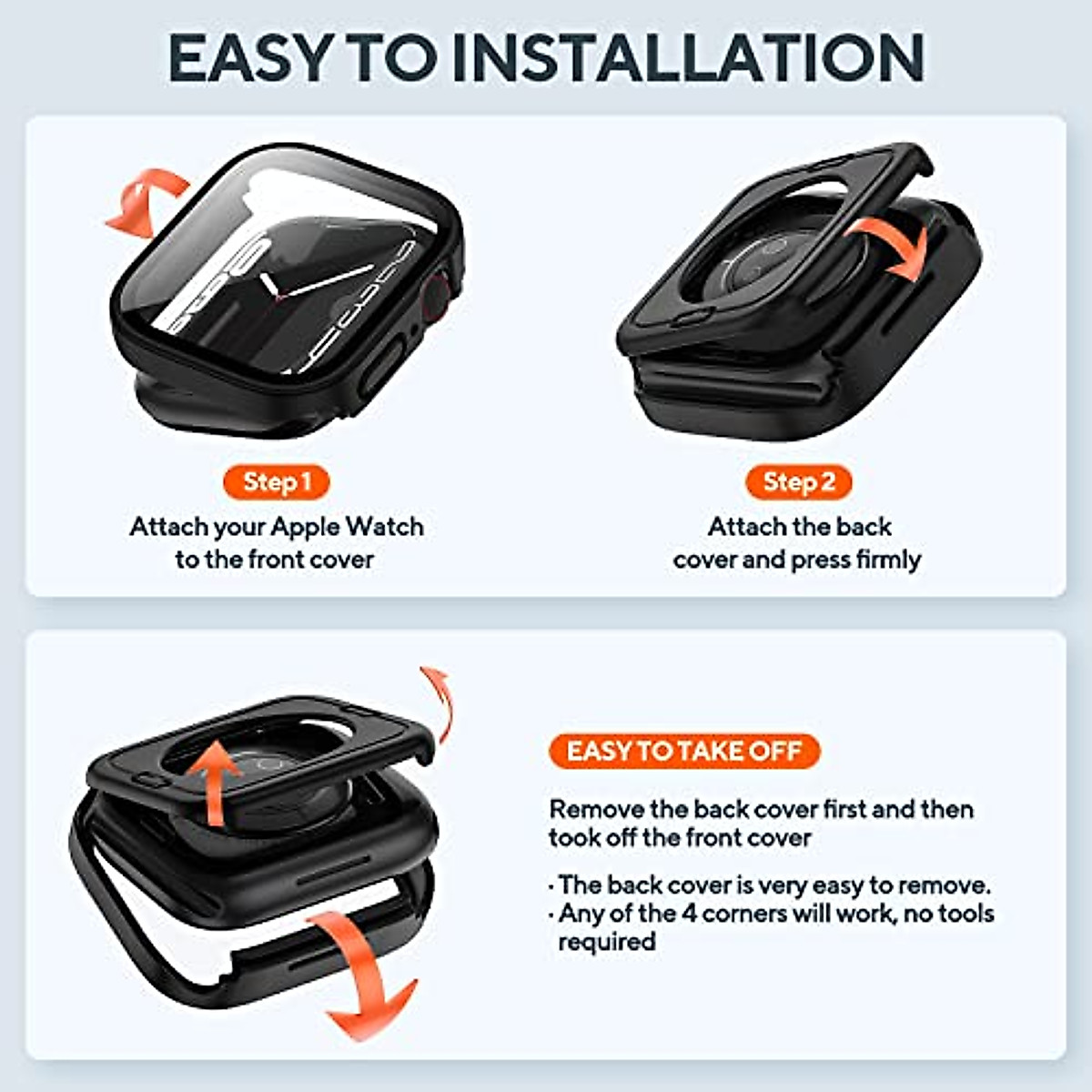 EASY TO INSTALLATION

Step 1
Attach your Apple Watch to the front cover

Step 2
Attach the back cover and press firmly

EASY TO TAKE OFF

Remove the back cover first and then took off the front cover

· The back cover is very easy to remove.
· Any of the 4 corners will work, no tools required