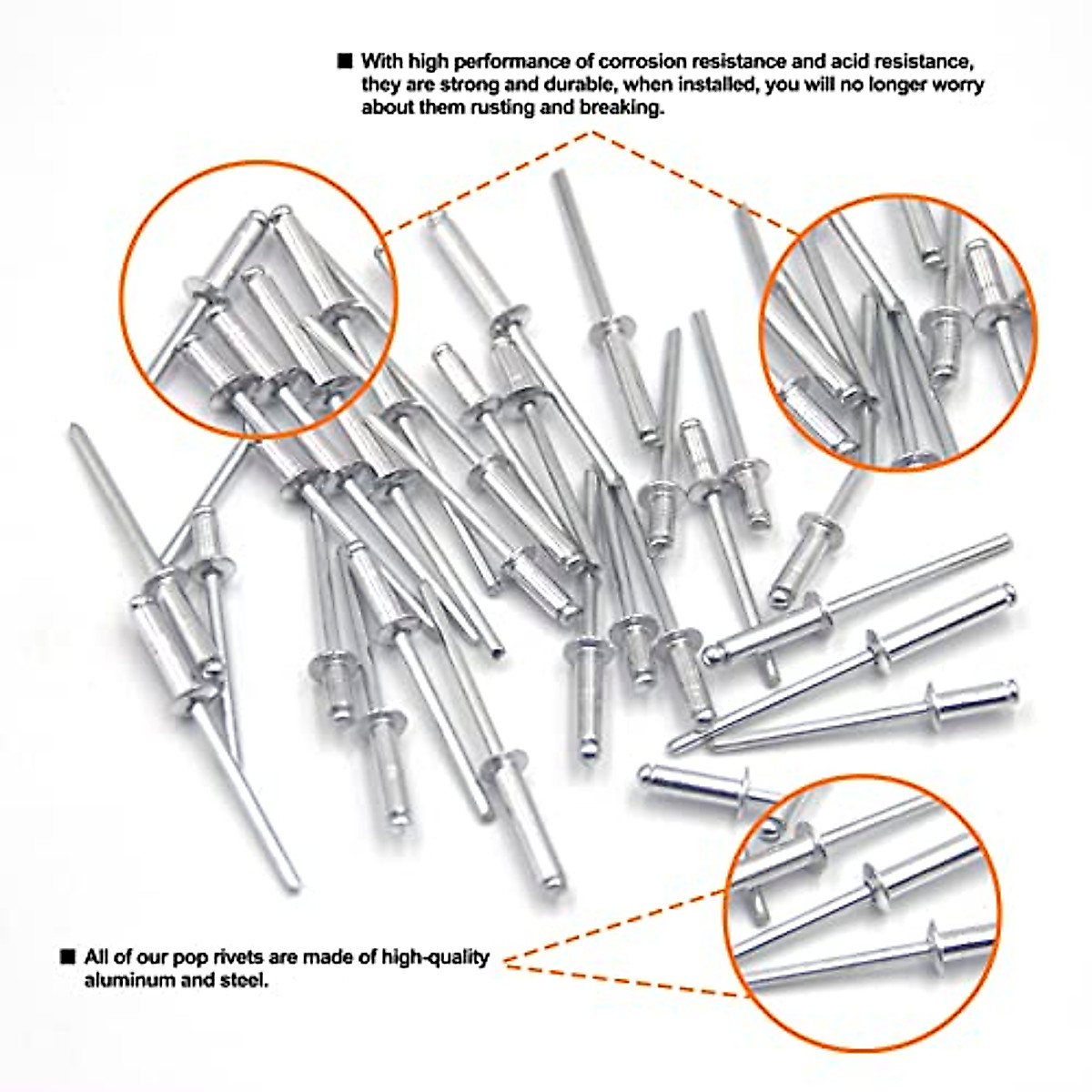 ■ With high performance of corrosion resistance and acid resistance, they are strong and durable, when installed, you will no longer worry about them rusting and breaking.

■ All of our pop rivets are made of high-quality aluminum and steel.