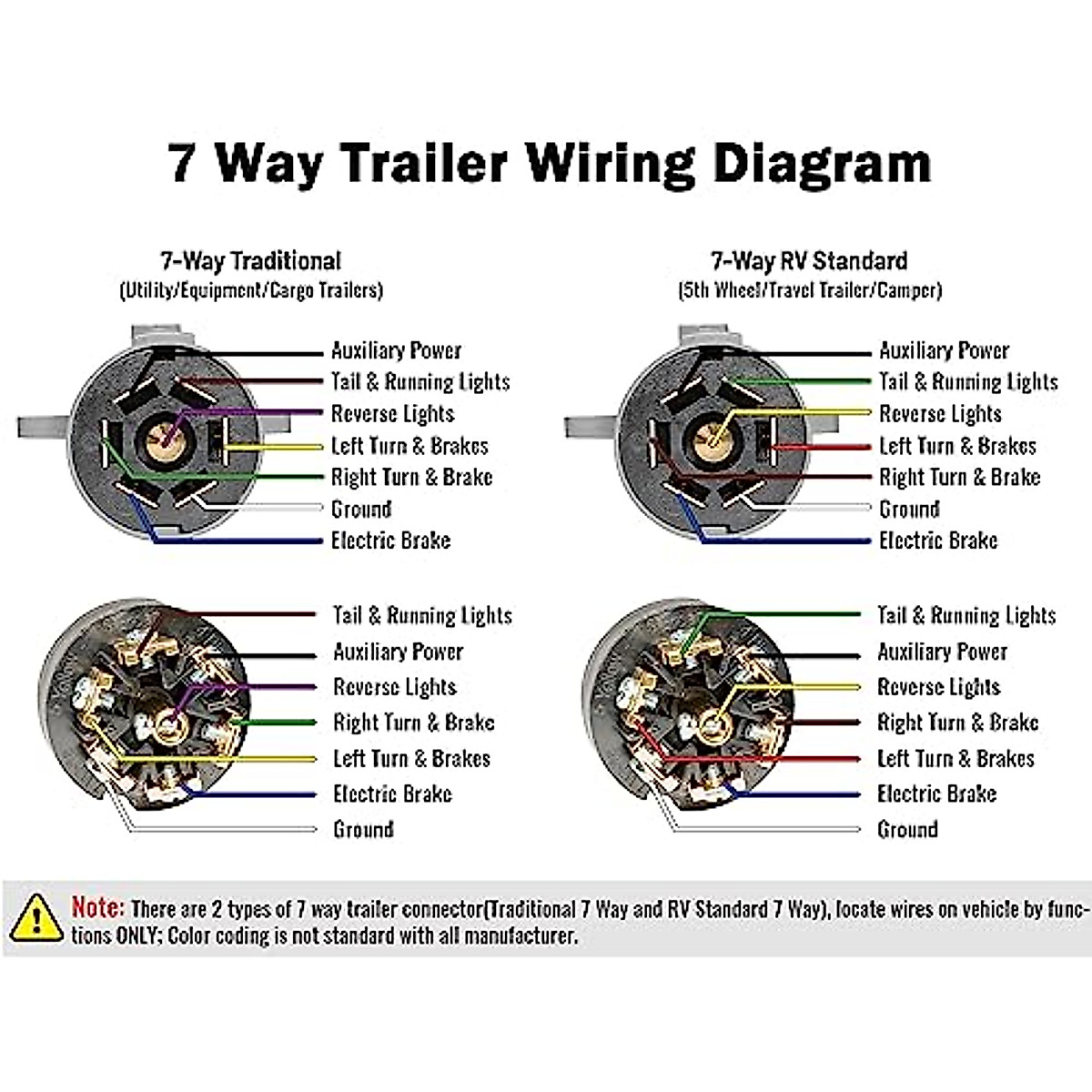 7 Way Trailer Wiring Diagram

7-Way Traditional
(Utility/Equipment/Cargo Trailers)

Auxiliary Power
Tail & Running Lights
Reverse Lights
Left Turn & Brakes
Right Turn & Brake
Ground
Electric Brake

Tail & Running Lights
Auxiliary Power
Reverse Lights
Right Turn & Brake
Left Turn & Brakes
Electric Brake
Ground

7-Way RV Standard
(5th Wheel/Travel Trailer/Camper)

Auxiliary Power
Tail & Running Lights
Reverse Lights
Left Turn & Brakes
Right Turn & Brake
Ground
Electric Brake

Tail & Running Lights
Auxiliary Power
Reverse Lights
Right Turn & Brake
Left Turn & Brakes
Electric Brake
Ground

Note: There are 2 types of 7 way trailer connector(Traditional 7 Way and RV Standard 7 Way), locate wires on vehicle by functions ONLY; Color coding is not standard with all manufacturer.