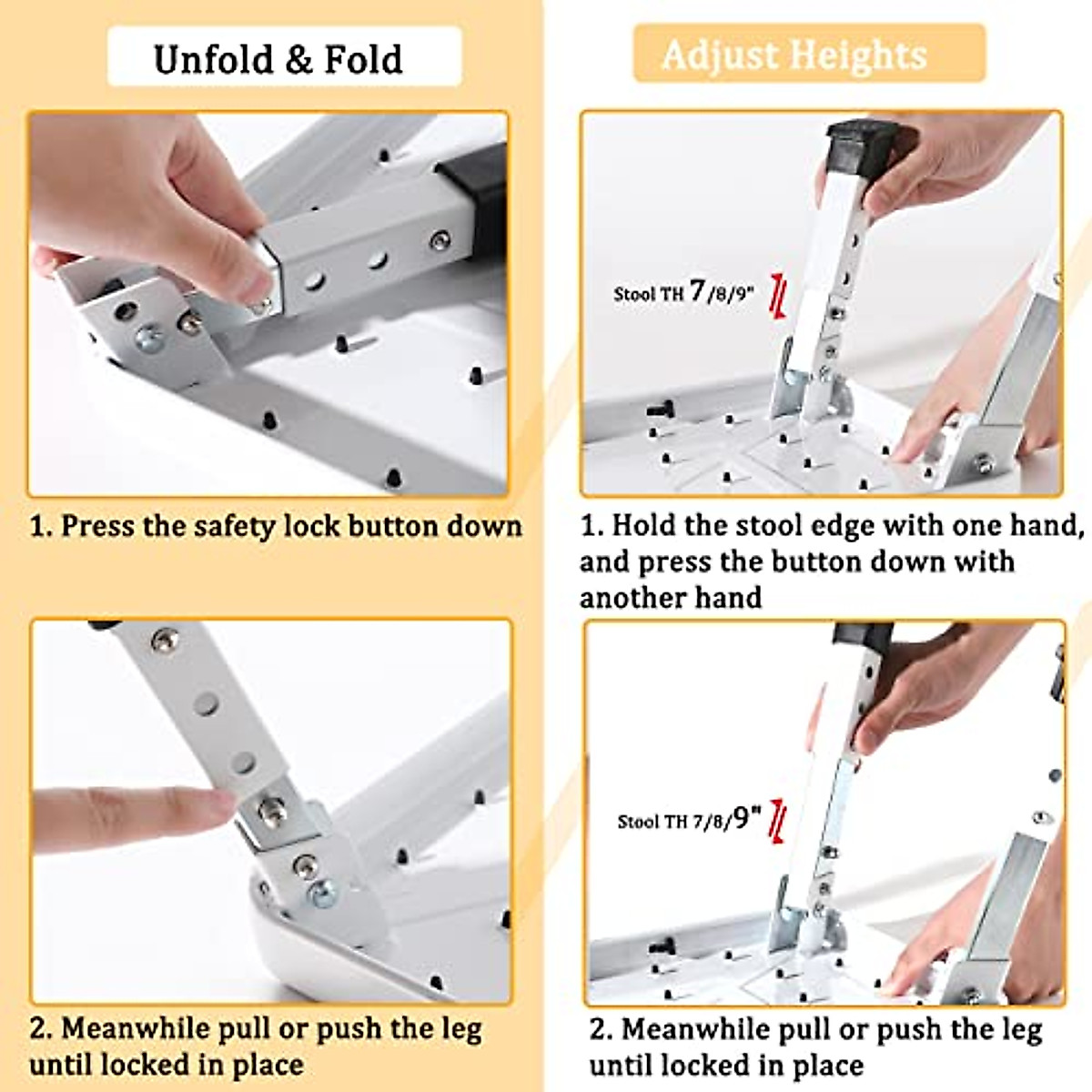 Unfold & Fold

1. Press the safety lock button down

2. Meanwhile pull or push the leg until locked in place

Adjust Heights

Stool TH 7/8/9"

1. Hold the stool edge with one hand, and press the button down with another hand

Stool TH 7/8/9"

2. Meanwhile pull or push the leg until locked in place