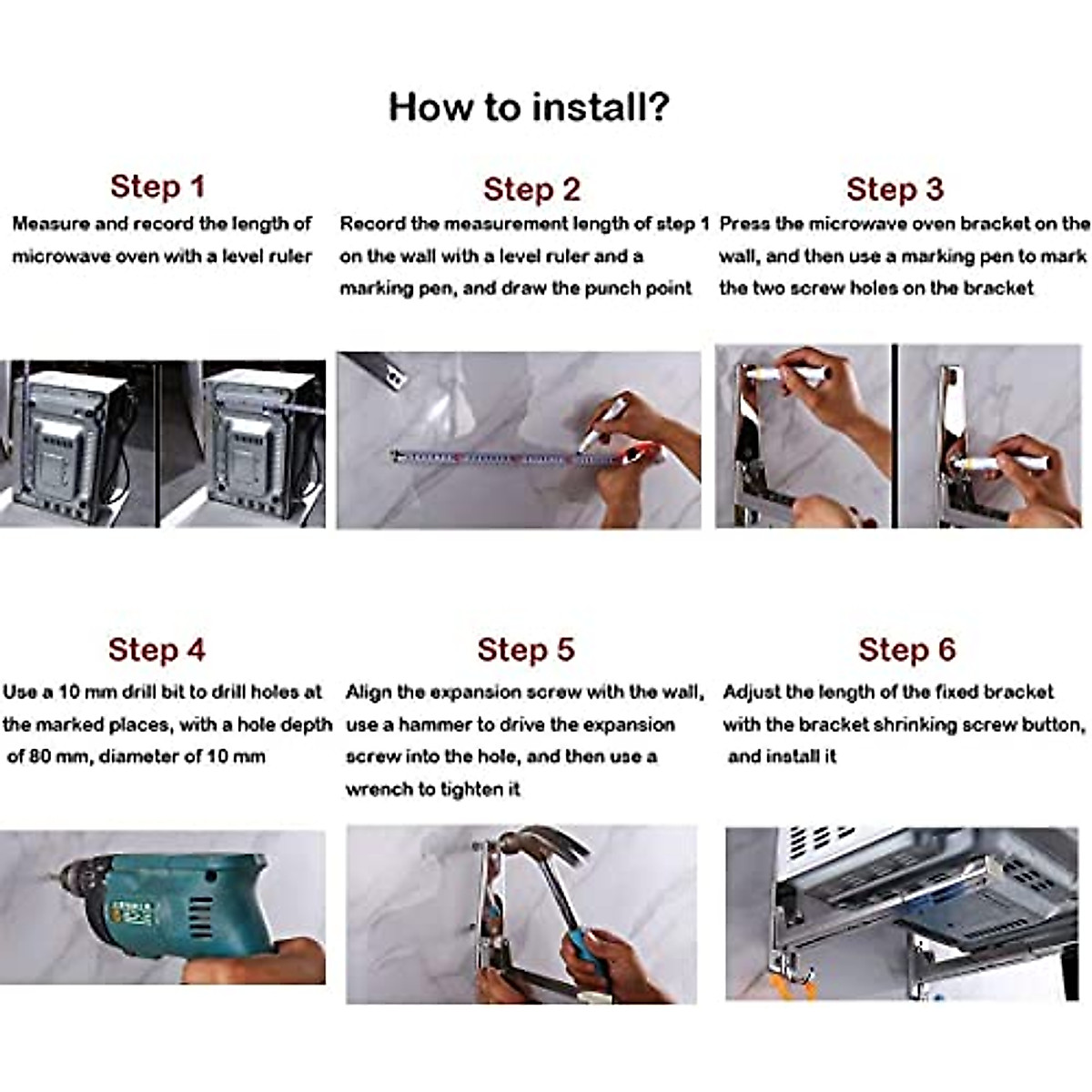 How to install?

Step 1

Measure and record the length of microwave oven with a level ruler

Step 2

Record the measurement length of step 1 on the wall with a level ruler and a marking pen, and draw the punch point

Step 3

Press the microwave oven bracket on the wall, and then use a marking pen to mark the two screw holes on the bracket

Step 4

Use a 10 mm drill bit to drill holes at the marked places, with a hole depth of 80 mm, diameter of 10 mm

Step 5

Align the expansion screw with the wall, use a hammer to drive the expansion screw into the hole, and then use a wrench to tighten it

Step 6

Adjust the length of the fixed bracket with the bracket shrinking screw button, and install it