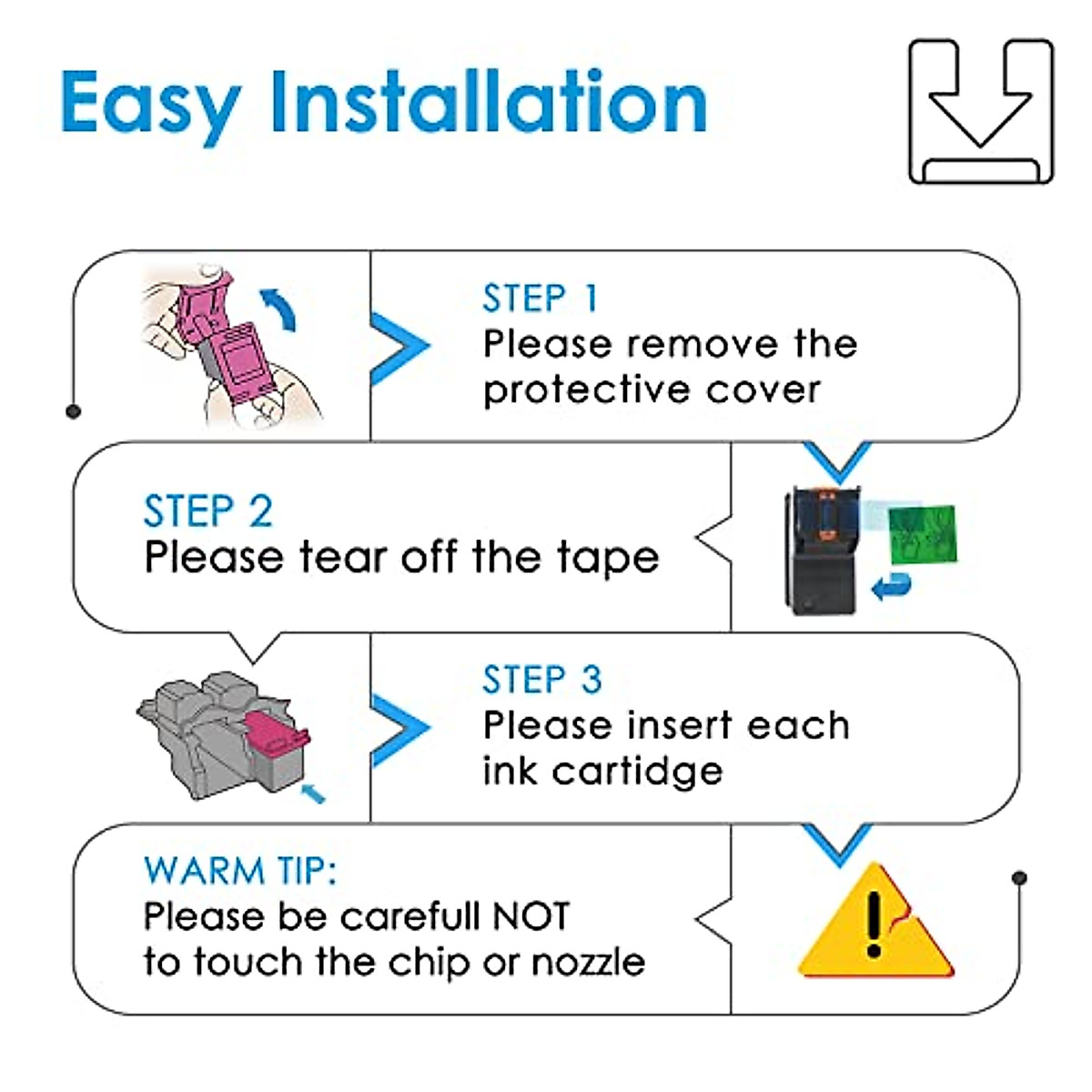 Easy Installation

STEP 1
Please remove the protective cover

STEP 2
Please tear off the tape

STEP 3
Please insert each ink cartidge

WARM TIP:
Please be carefull NOT to touch the chip or nozzle