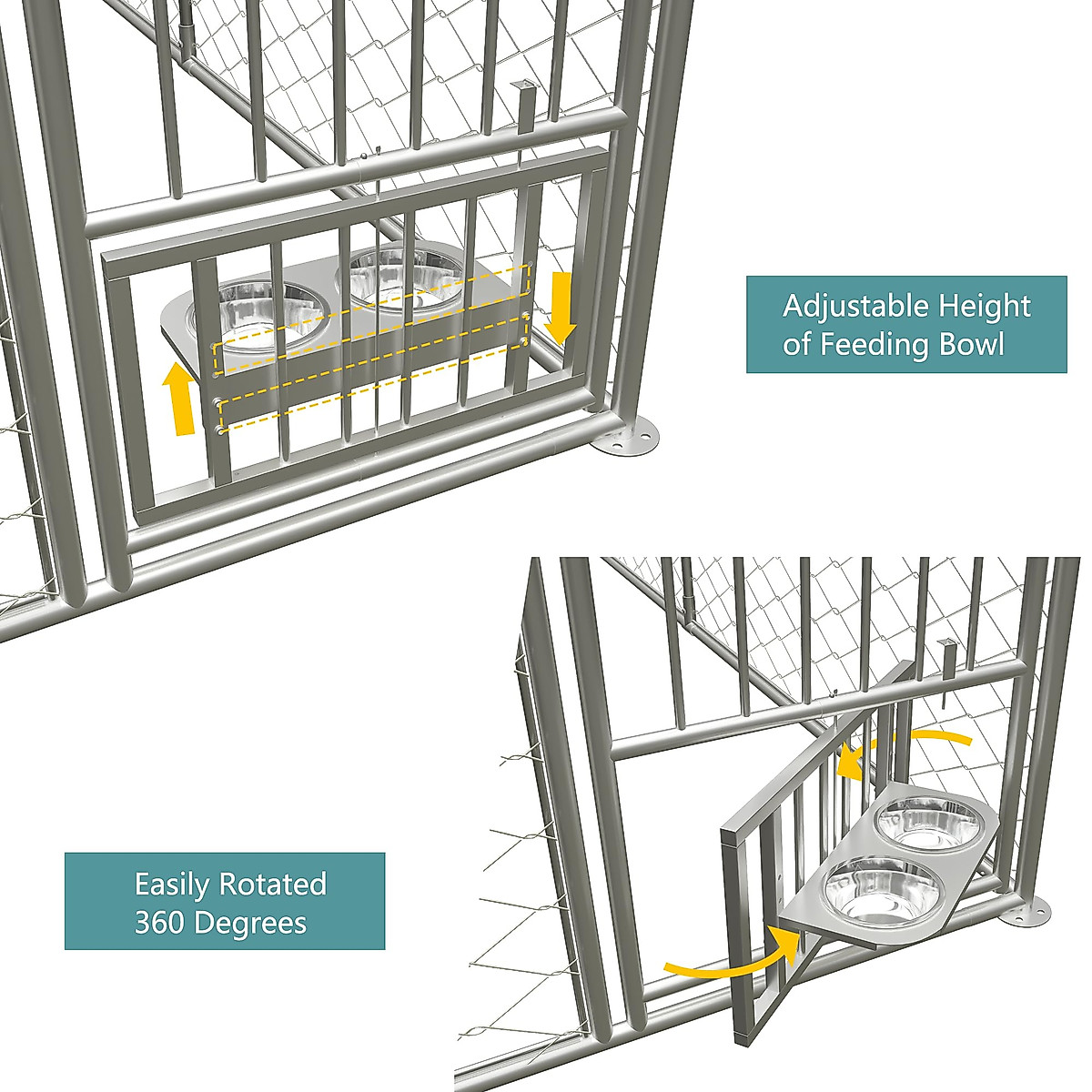 Adjustable Height of Feeding Bowl

Easily Rotated 360 Degrees