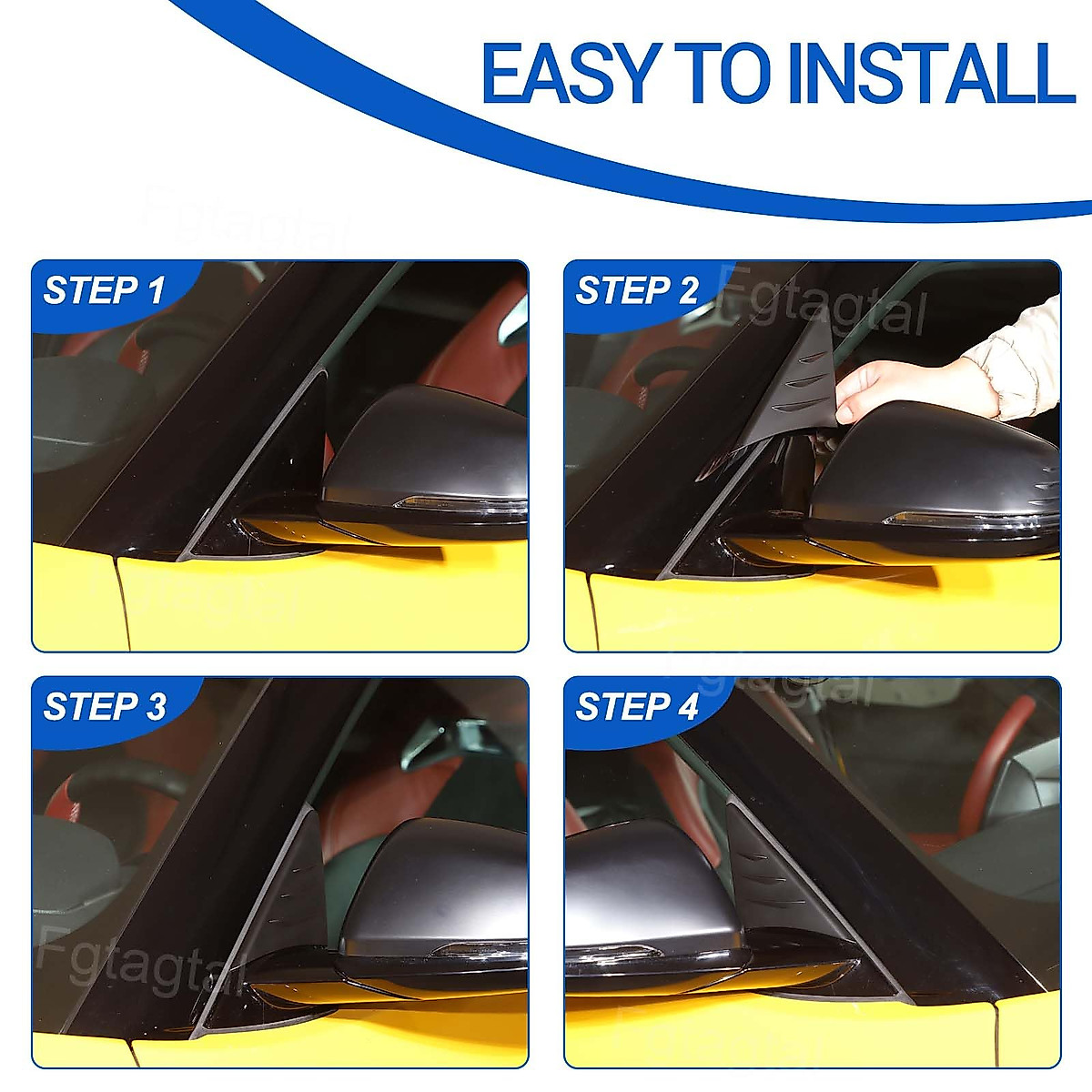 EASY TO INSTALL

Fgtagtal

STEP 1

Fgtagtal

STEP 2

Fgtagtal

Fgtagtal

STEP 3

Fgtagtal

STEP 4

Fgtagtal