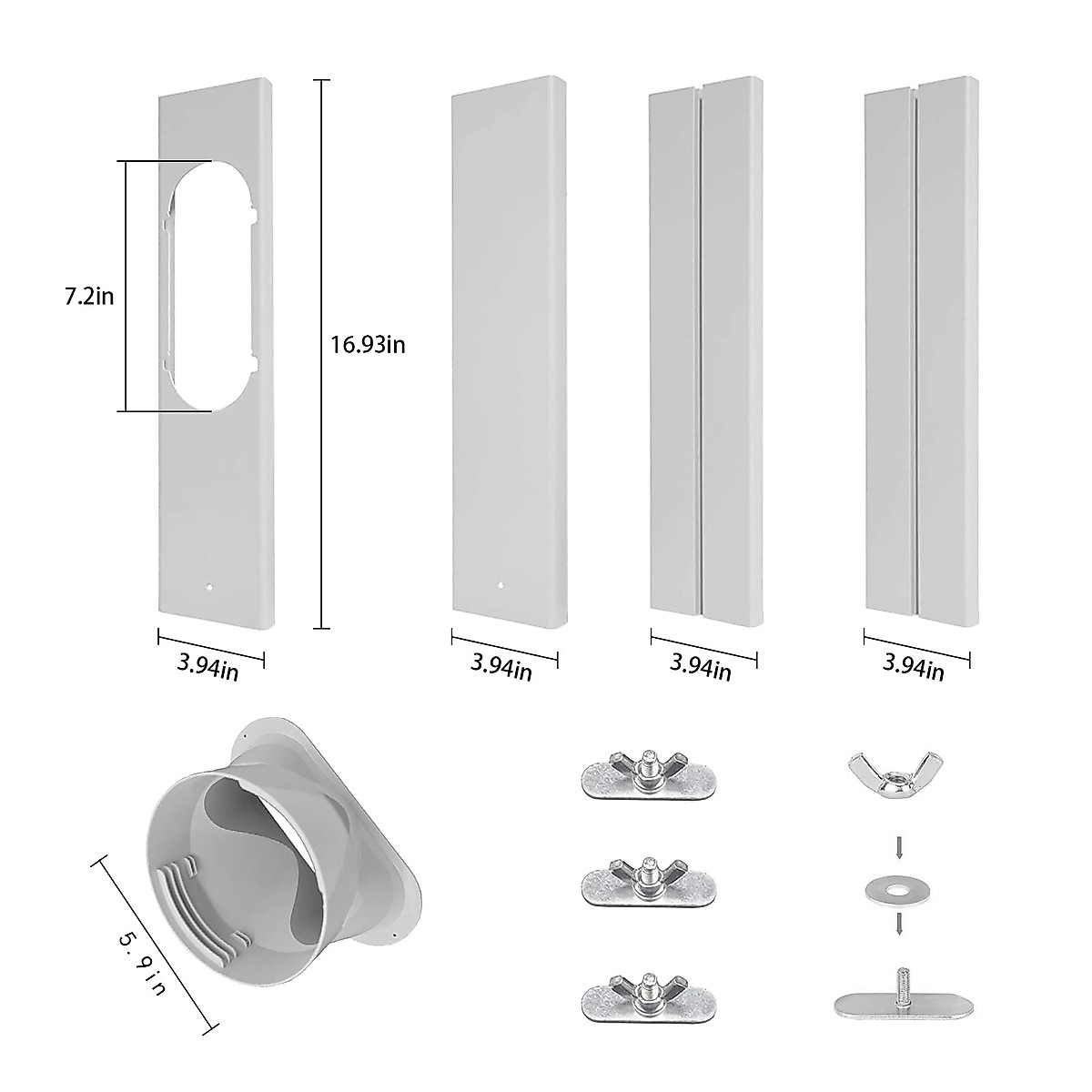 7.2in

16.93in

3.94in

3.94in

3.94in

3.94in

5.9in