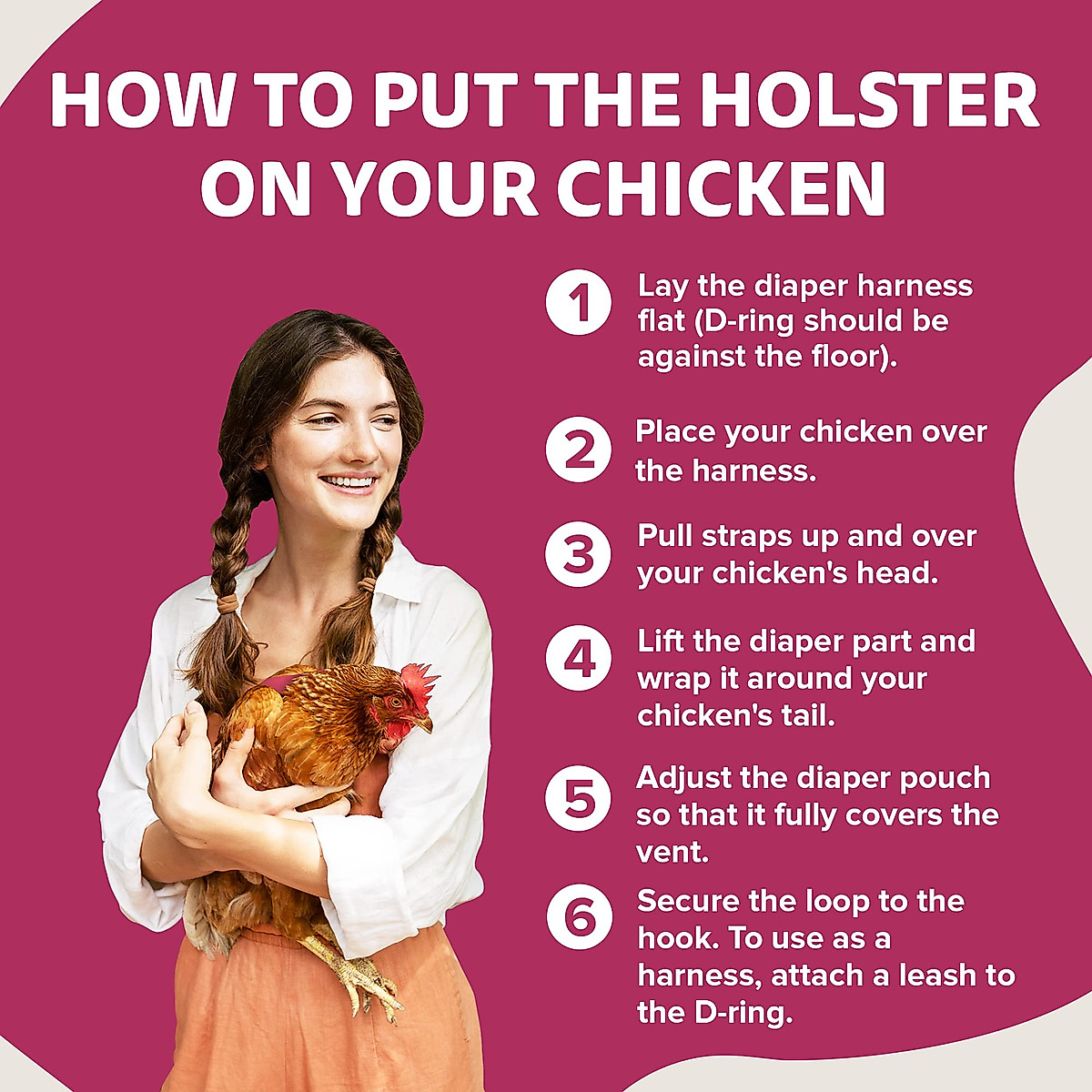 HOW TO PUT THE HOLSTER ON YOUR CHICKEN

1 Lay the diaper harness flat (D-ring should be against the floor).

2 Place your chicken over the harness.

3 Pull straps up and over your chicken's head.

4 Lift the diaper part and wrap it around your chicken's tail.

5 Adjust the diaper pouch so that it fully covers the vent.

6 Secure the loop to the hook. To use as a harness, attach a leash to the D-ring.