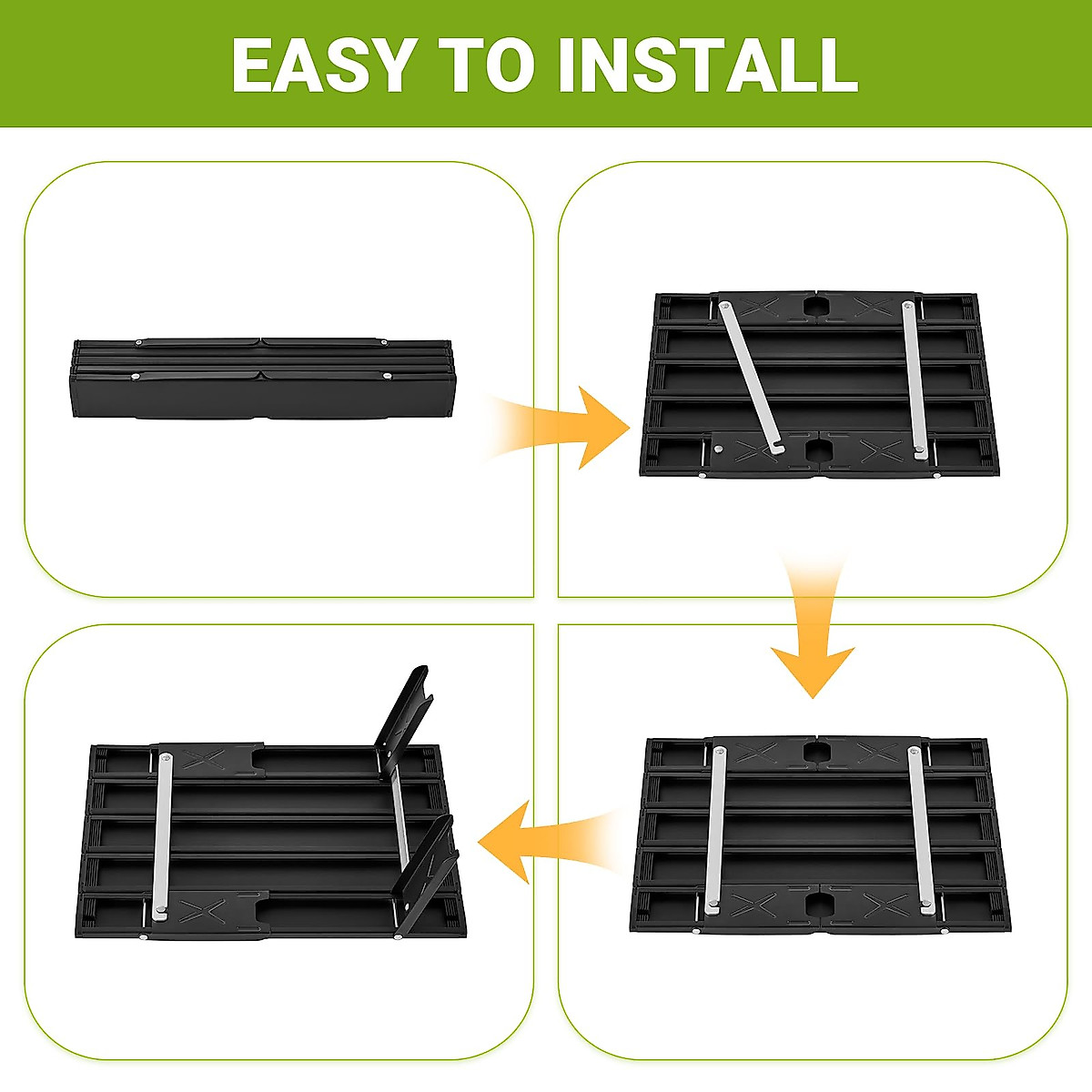 EASY TO INSTALL