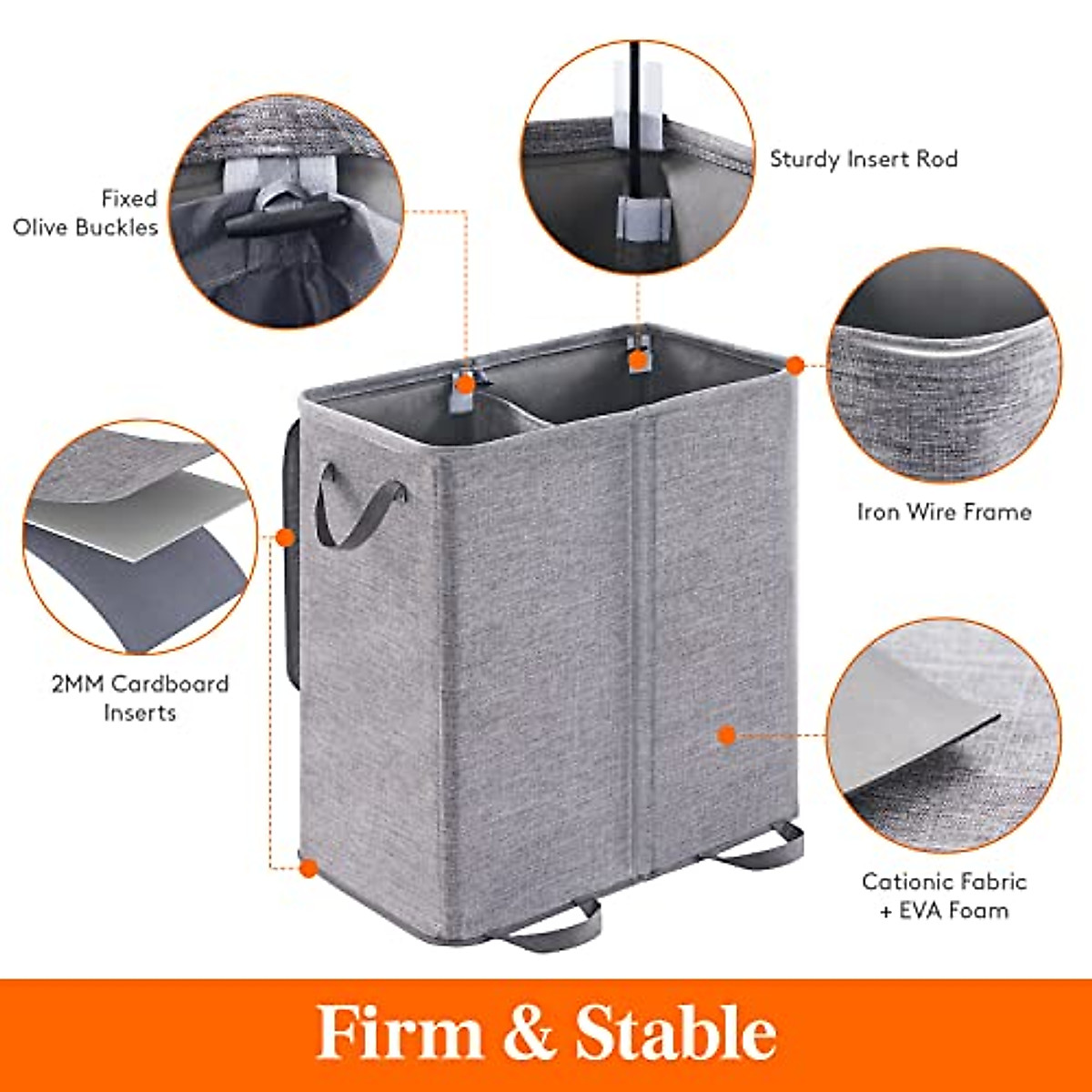 Fixed
Olive Buckles

Sturdy Insert Rod

Iron Wire Frame

2MM Cardboard
Inserts

Cationic Fabric
+ EVA Foam

Firm & Stable