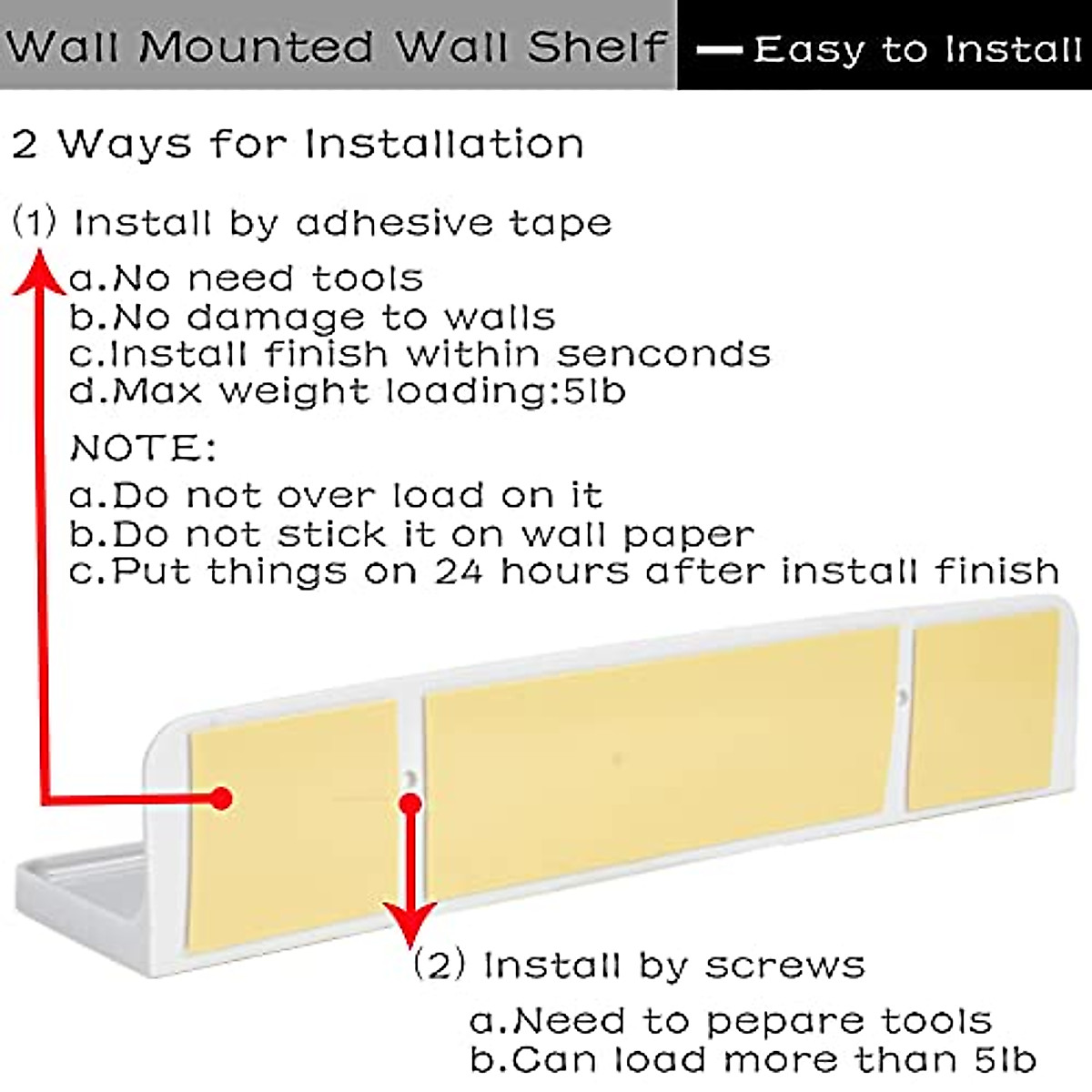 Wall Mounted Wall Shelf — Easy to Install

2 Ways for Installation

(1) Install by adhesive tape

a.No need tools
b.No damage to walls
c.Install finish within senconds
d.Max weight loading:5lb

NOTE:
a.Do not over load on it
b.Do not stick it on wall paper
c.Put things on 24 hours after install finish

(2) Install by screws

a.Need to pepare tools
b.Can load more than 5lb